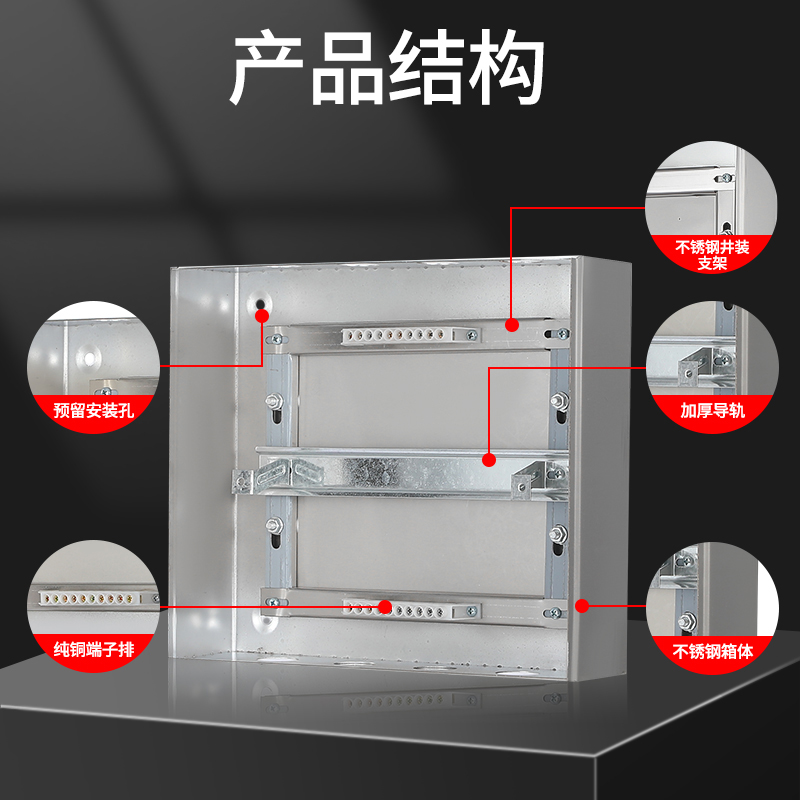 产品结构

不锈钢井装支架

预留安装孔

加厚导轨

纯铜端子排

不锈钢箱体