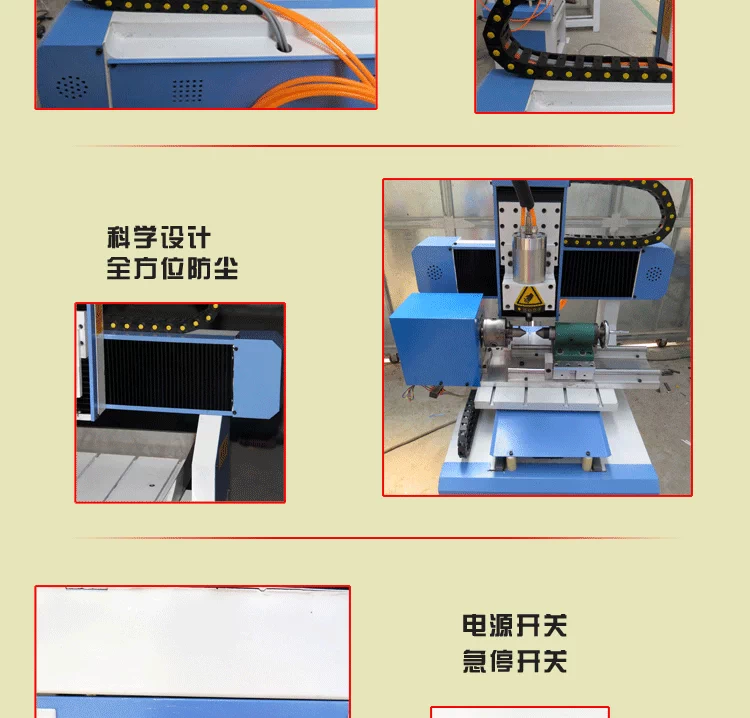 科学设计
全方位防尘

电源开关
急停开关