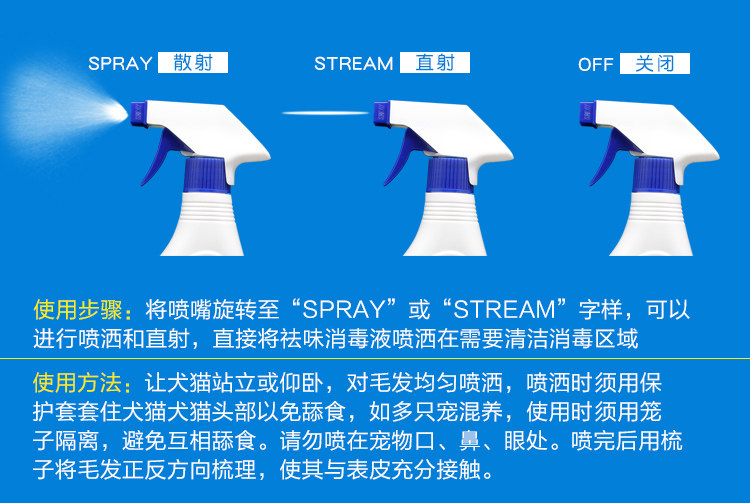 SPRAY 散射

STREAM 直射

OFF 关闭

使用步骤：将喷嘴旋转至“SPRAY”或“STREAM”字样，可以进行喷洒和直射，直接将祛味消毒液喷洒在需要清洁消毒区域

使用方法：让犬猫站立或仰卧，对毛发均匀喷洒，喷洒时须用保护套套住犬猫犬猫头部以免舔食，如多只宠混养，使用时须用笼子隔离，避免互相舔食。请勿喷在宠物口、鼻、眼处。喷完后用梳子将毛发正反方向梳理，使其与表皮充分接触。