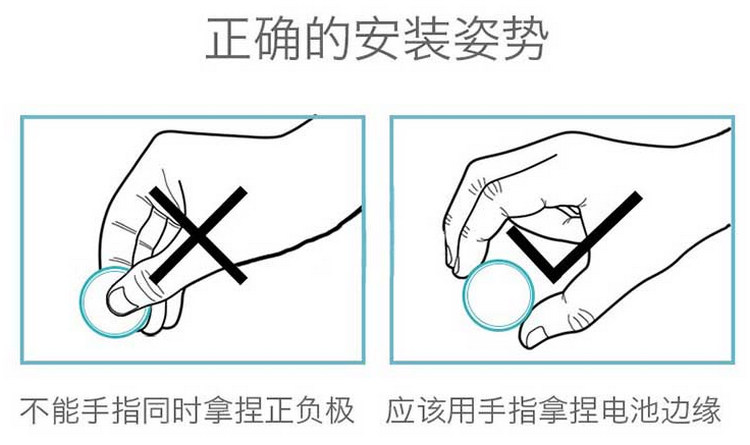 正确的安装姿势

不能手指同时拿捏正负极

应该用手指拿捏电池边缘