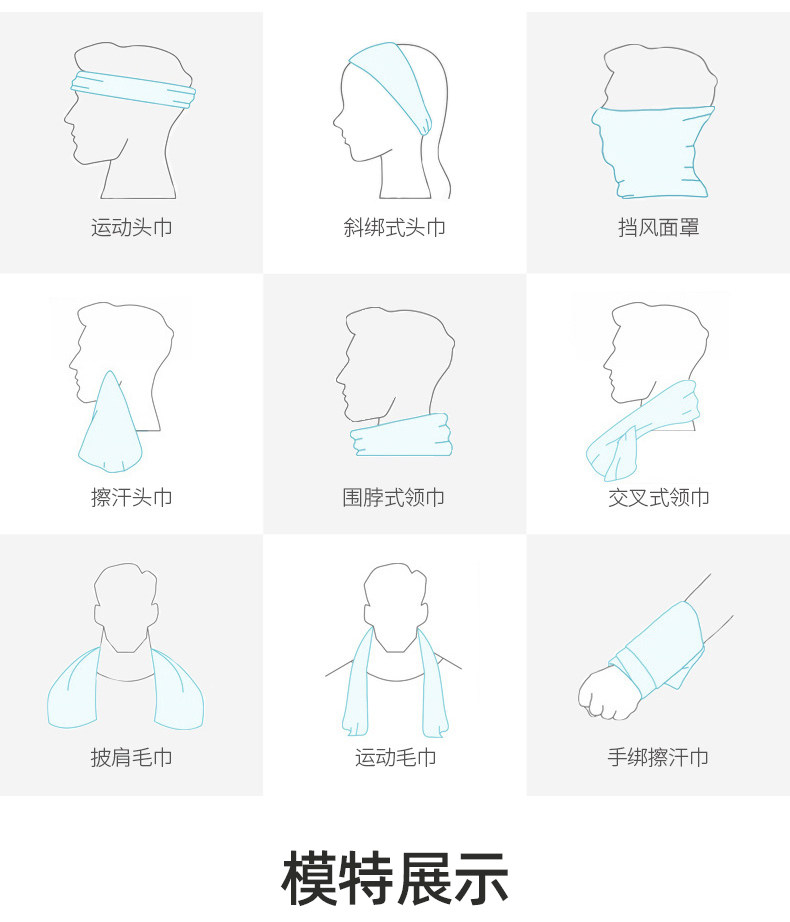 运动头巾

斜绑式头巾

挡风面罩

擦汗头巾

围脖式领巾

交叉式领巾

披肩毛巾

运动毛巾

手绑擦汗巾

模特展示