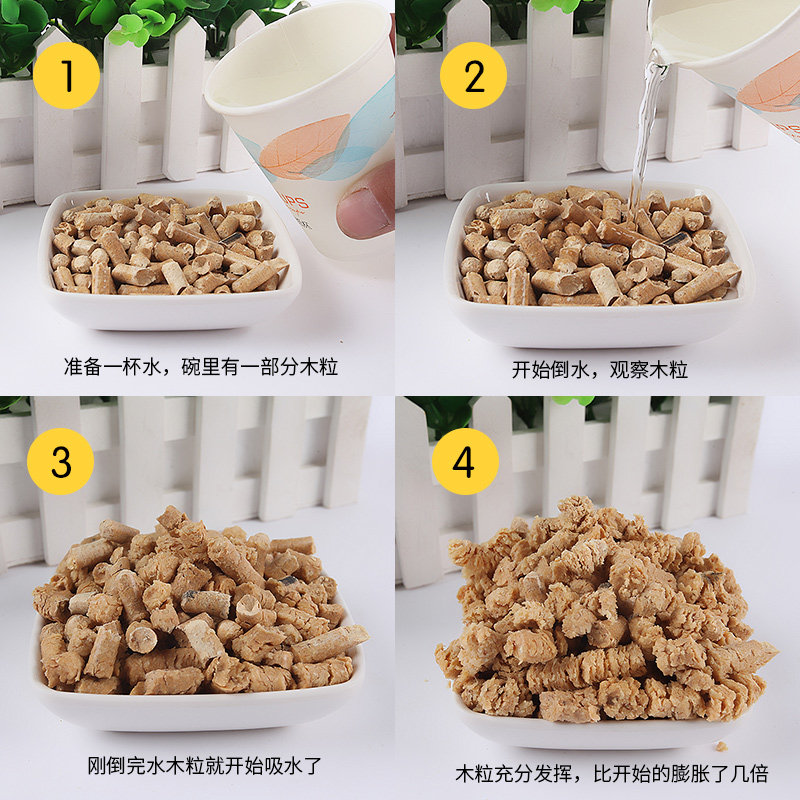 1

准备一杯水，碗里有一部分木粒

2

开始倒水，观察木粒

3

刚倒完水木粒就开始吸水了

4

木粒充分发挥，比开始的膨胀了几倍