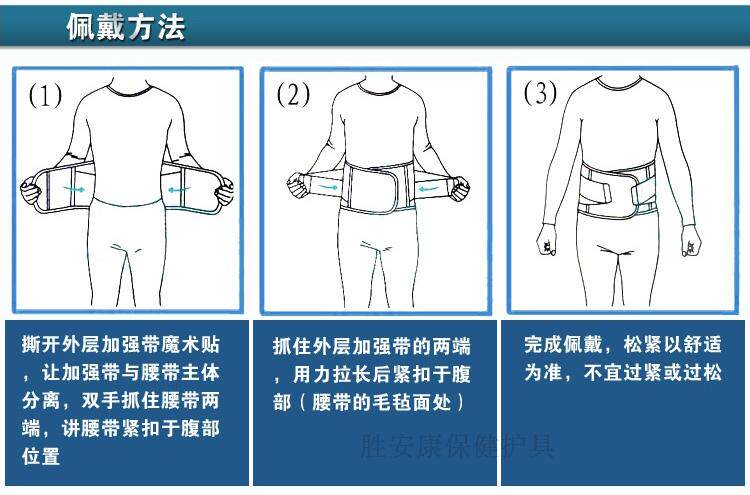 佩戴方法

(1)

(2)

(3)

撕开外层加强带魔术贴，让加强带与腰带主体分离，双手抓住腰带两端，讲腰带紧扣于腹部位置

抓住外层加强带的两端，用力拉长后紧扣于腹部（腰带的毛毡面处）

完成佩戴，松紧以舒适为准，不宜过紧或过松

胜安康保健护具