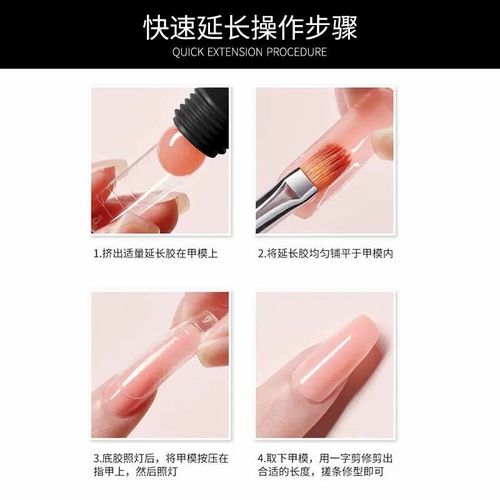 快速延长操作步骤
QUICK EXTENSION PROCEDURE

1.挤出适量延长胶在甲模上

2.将延长胶均匀铺平于甲模内

3.底胶照灯后，将甲模按压在指甲上，然后照灯

4.取下甲模，用一字剪修剪出合适的长度，搓条修型即可