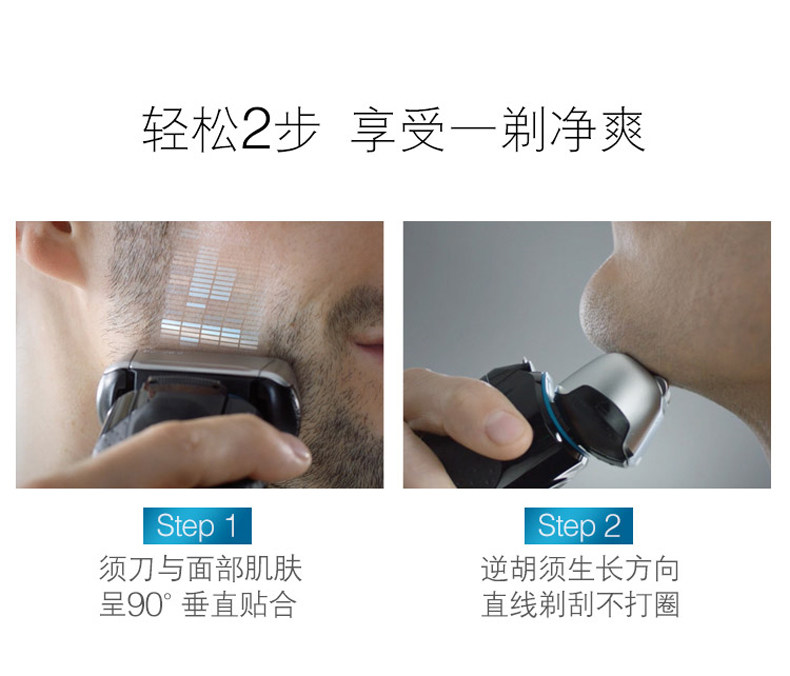 轻松2步 享受一剃净爽

Step 1
须刀与面部肌肤
呈90° 垂直贴合

Step 2
逆胡须生长方向
直线剃刮不打圈