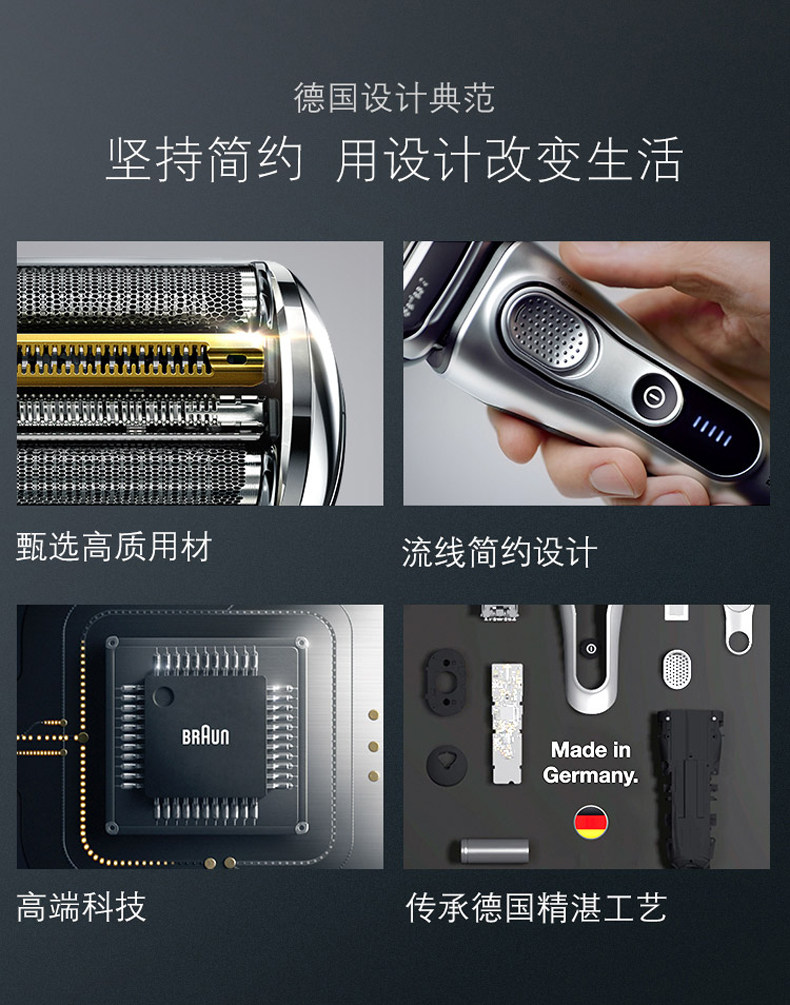 德国设计典范
坚持简约 用设计改变生活

甄选高质用材

流线简约设计

BRAUN

高端科技

Made in Germany.

传承德国精湛工艺