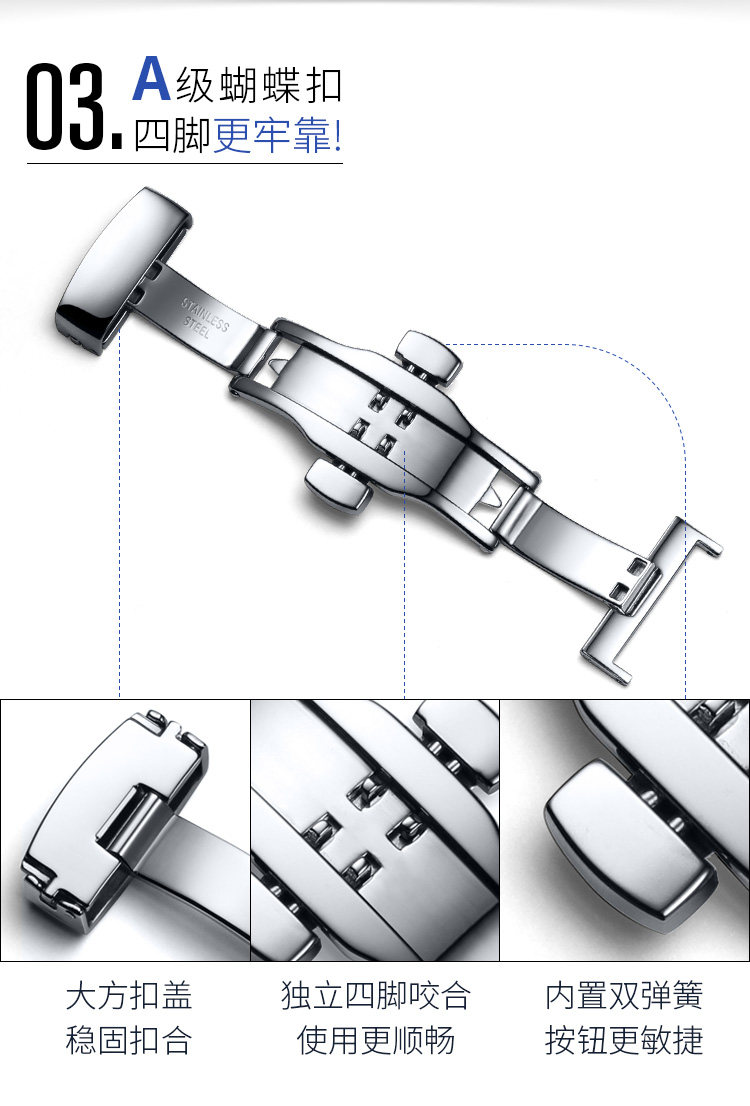 03. A级蝴蝶扣
四脚更牢靠!

STAINLESS STEEL

大方扣盖
稳固扣合

独立四脚咬合
使用更顺畅

内置双弹簧
按钮更敏捷