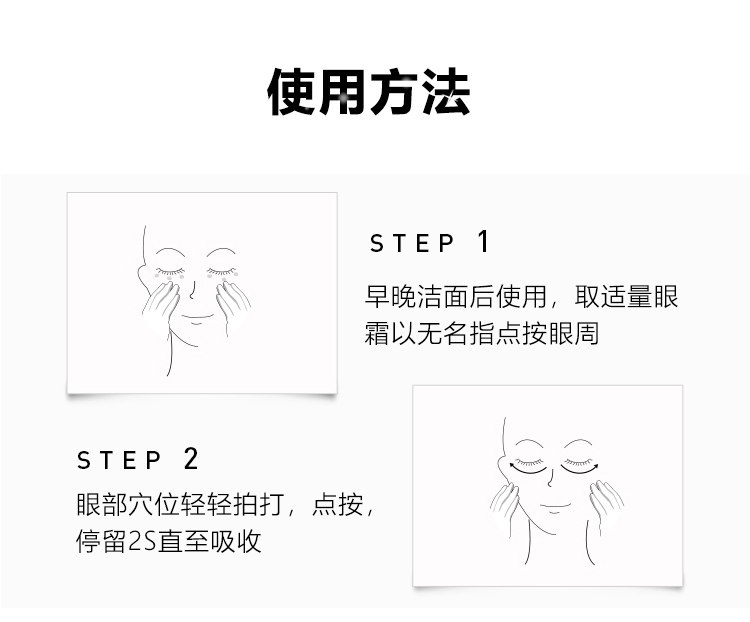 使用方法

STEP 1

早晚洁面后使用，取适量眼霜以无名指点按眼周

STEP 2

眼部穴位轻轻拍打，点按，停留2S直至吸收