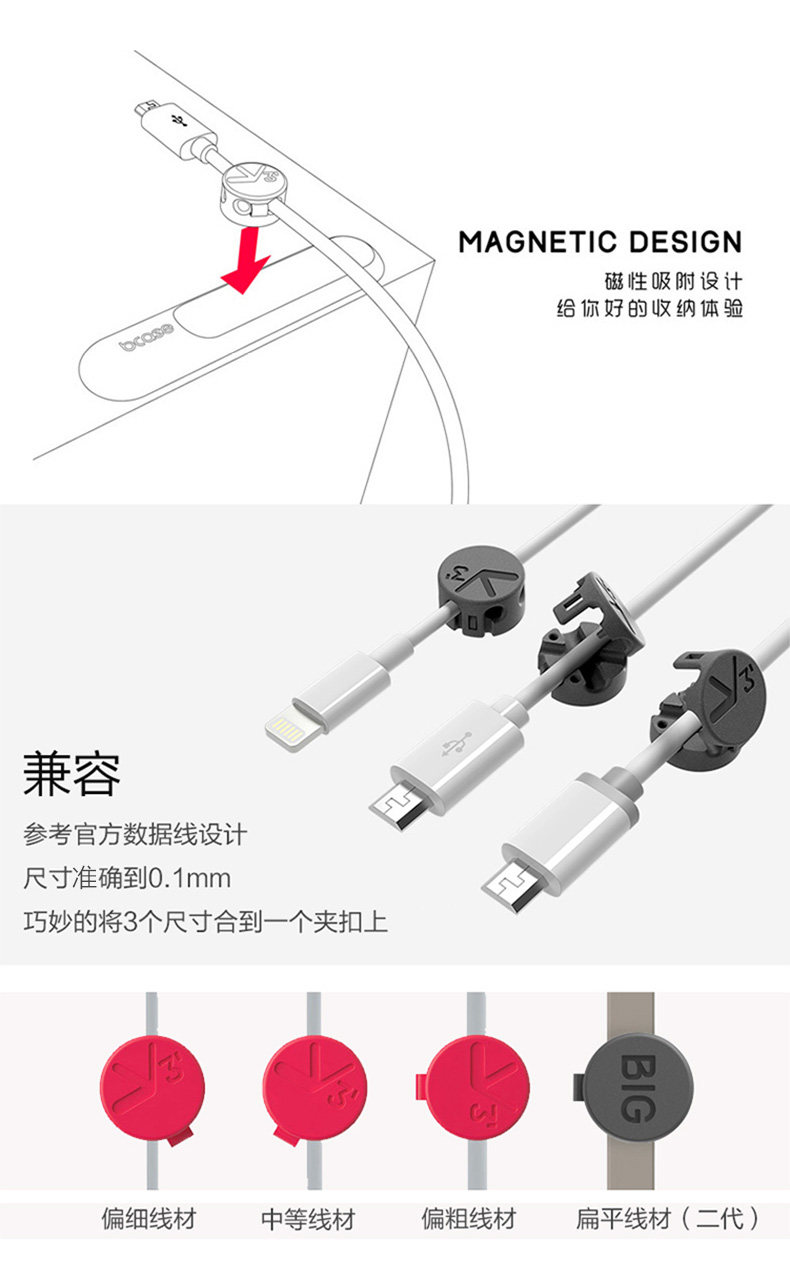 bcase

MAGNETIC DESIGN

磁性吸附设计
给你好的收纳体验

兼容

参考官方数据线设计
尺寸准确到0.1mm
巧妙的将3个尺寸合到一个夹扣上

BIG

偏细线材　中等线材　偏粗线材　扁平线材（二代）