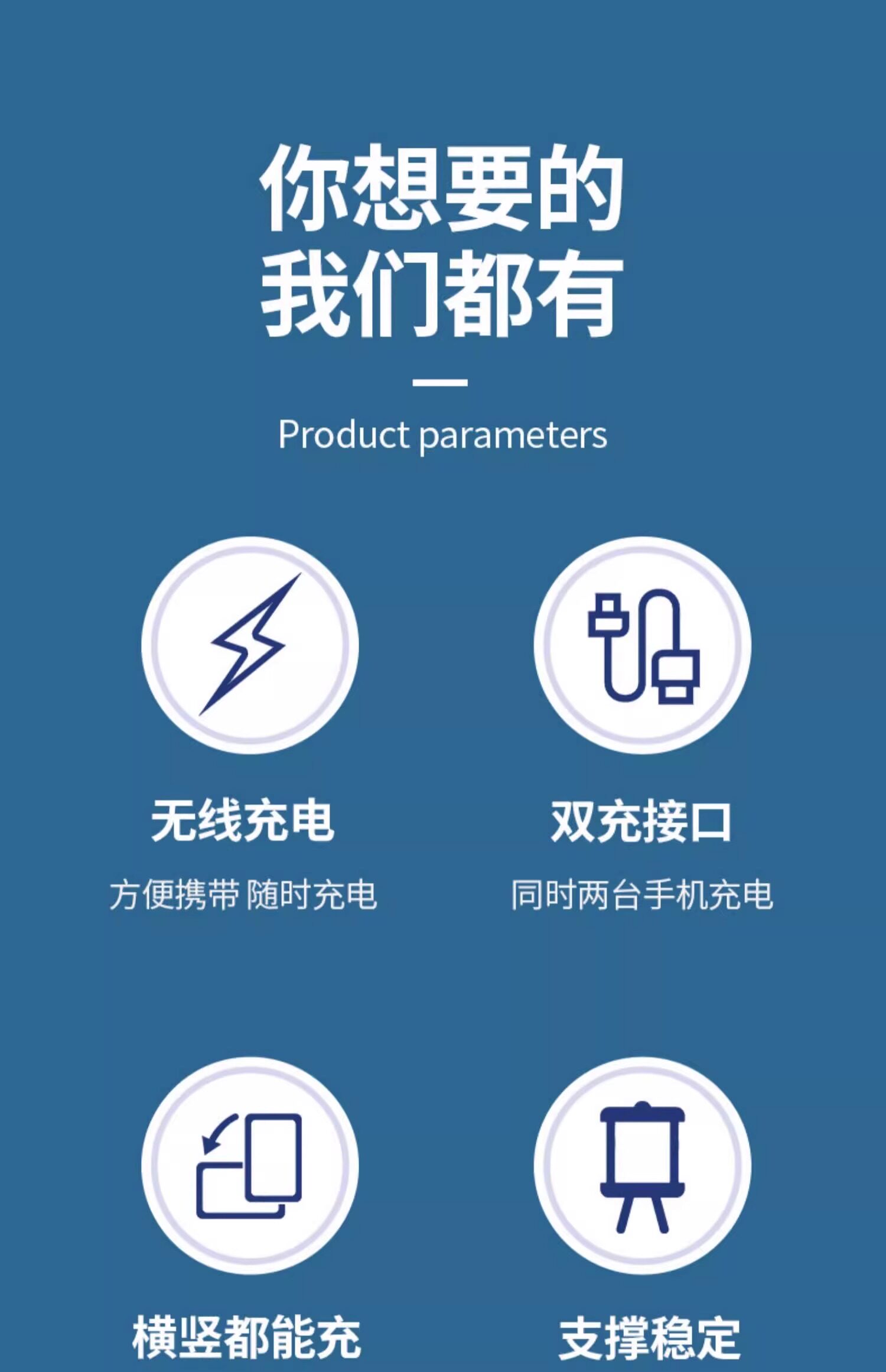 你想要的
我们都有

Product parameters

无线充电

方便携带 随时充电

双充接口

同时两台手机充电

横竖都能充

支撑稳定