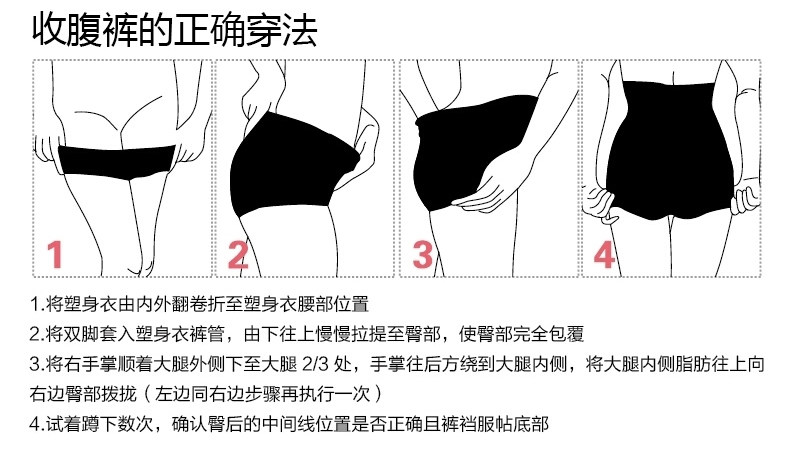 收腹裤的正确穿法

1

2

3

4

1.将塑身衣由内外翻卷折至塑身衣腰部位置

2.将双脚套入塑身衣裤管，由下往上慢慢拉提至臀部，使臀部完全包覆

3.将右手掌顺着大腿外侧下至大腿 2/3 处，手掌往后方绕到大腿内侧，将大腿内侧脂肪往上向右边臀部拨拢（左边同右边步骤再执行一次）

4.试着蹲下数次，确认臀后的中间线位置是否正确且裤裆服帖底部