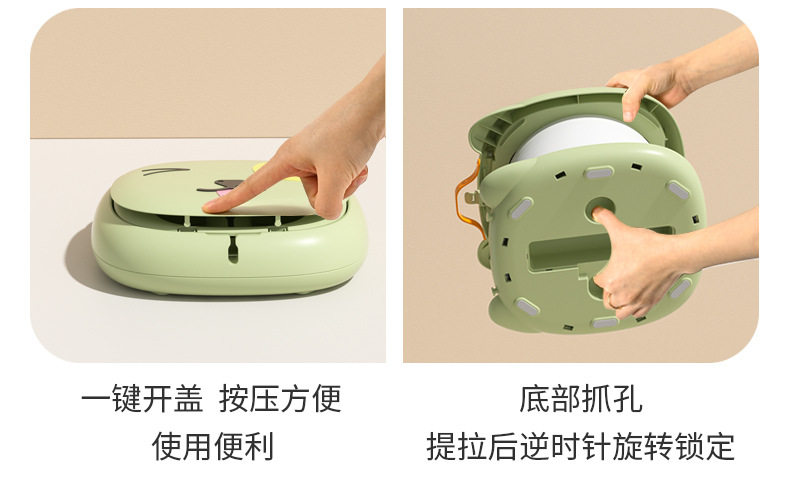 一键开盖 按压方便
使用便利

底部抓孔
提拉后逆时针旋转锁定