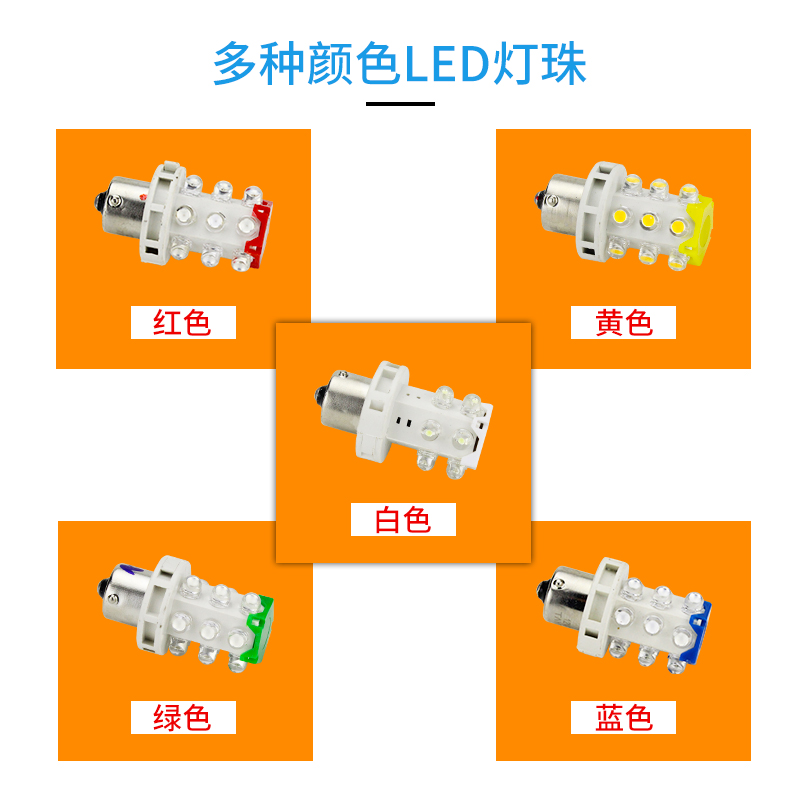 多种颜色LED灯珠

红色

黄色

白色

绿色

蓝色