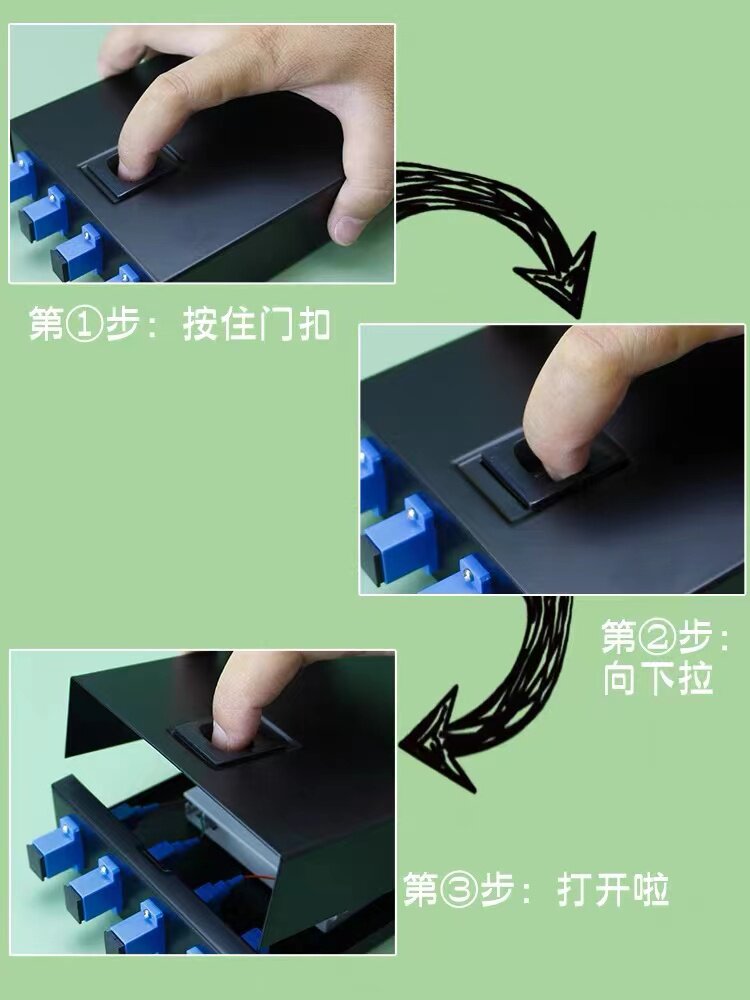 第①步：按住门扣

第②步：向下拉

第③步：打开啦