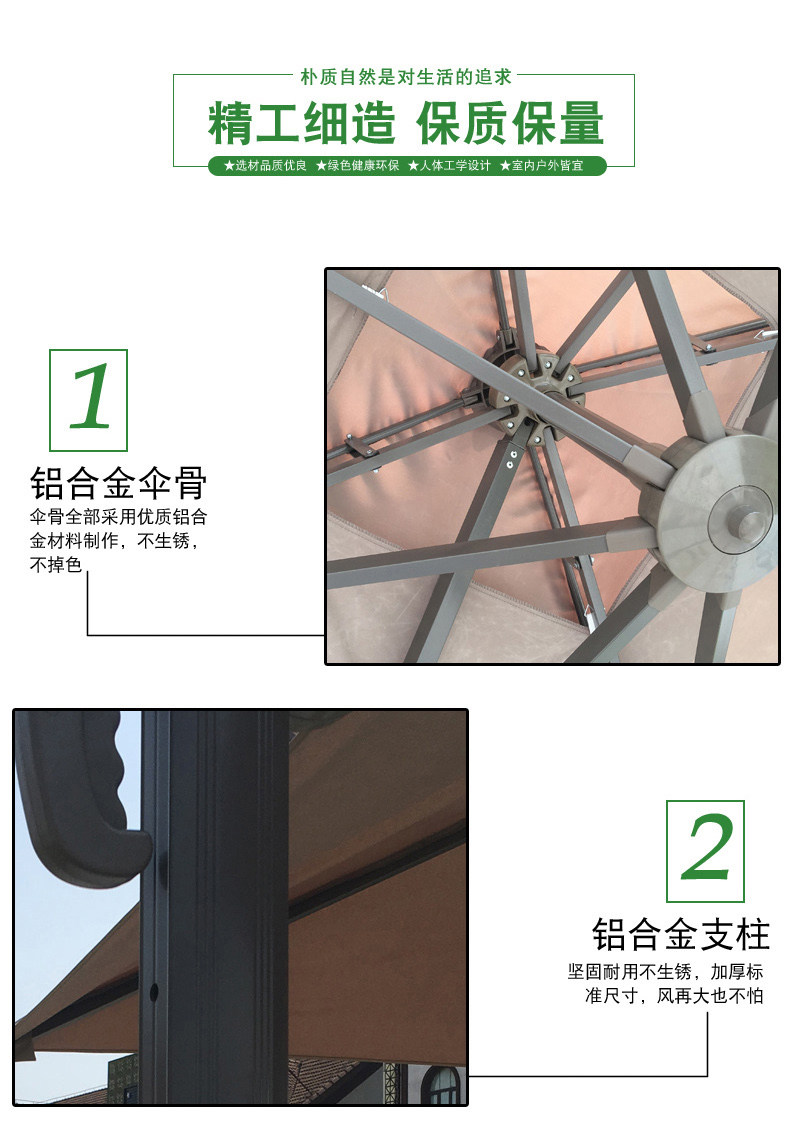 朴质自然是对生活的追求

精工细造 保质保量

★选材品质优良 ★绿色健康环保 ★人体工学设计 ★室内户外皆宜

1

铝合金伞骨

伞骨全部采用优质铝合金材料制作，不生锈，不掉色

2

铝合金支柱

坚固耐用不生锈，加厚标准尺寸，风再大也不怕