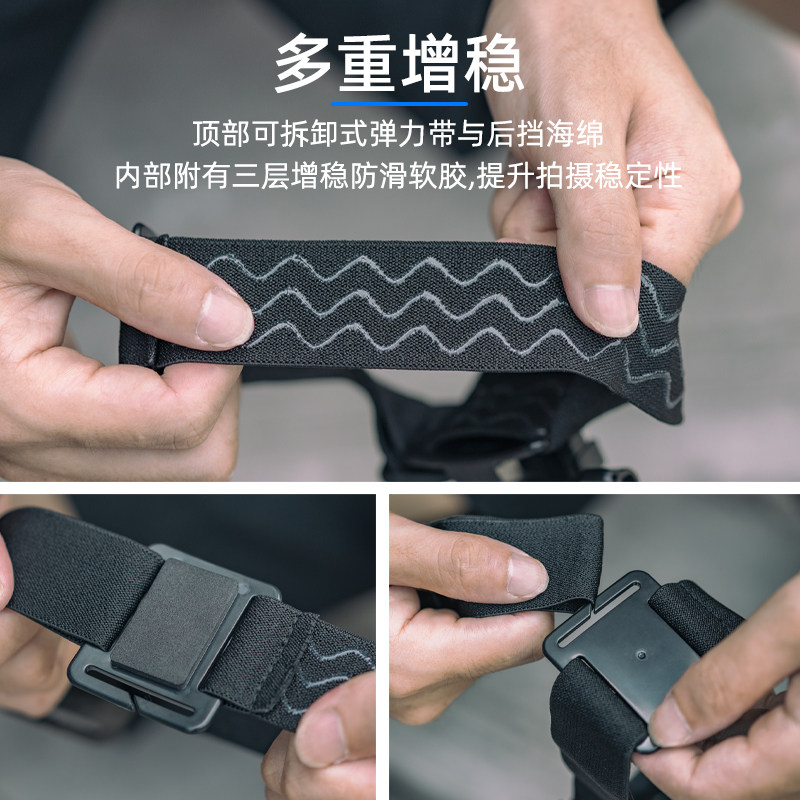 多重增稳

顶部可拆卸式弹力带与后挡海绵
内部附有三层增稳防滑软胶,提升拍摄稳定性