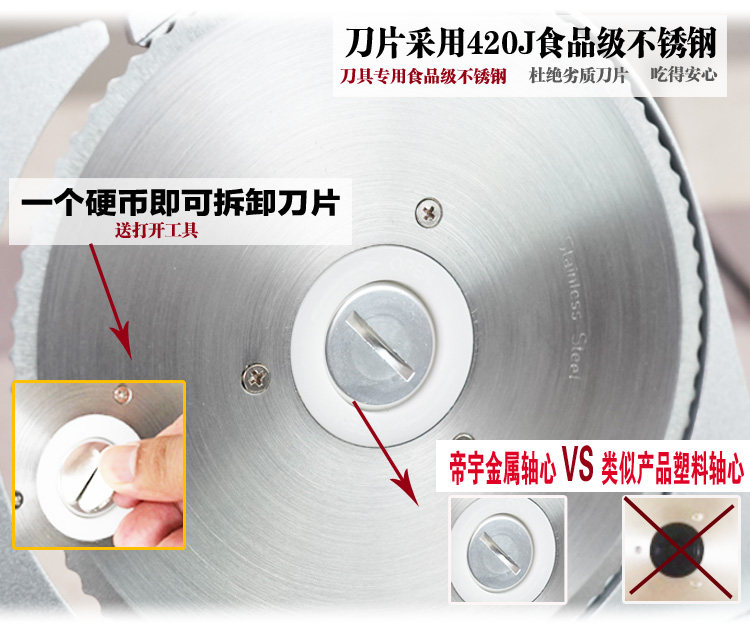 刀片采用420J食品级不锈钢
刀具专用食品级不锈钢 杜绝劣质刀片 吃得安心

一个硬币即可拆卸刀片
送打开工具

Stainless Steel

帝宇金属轴心 VS 类似产品塑料轴心