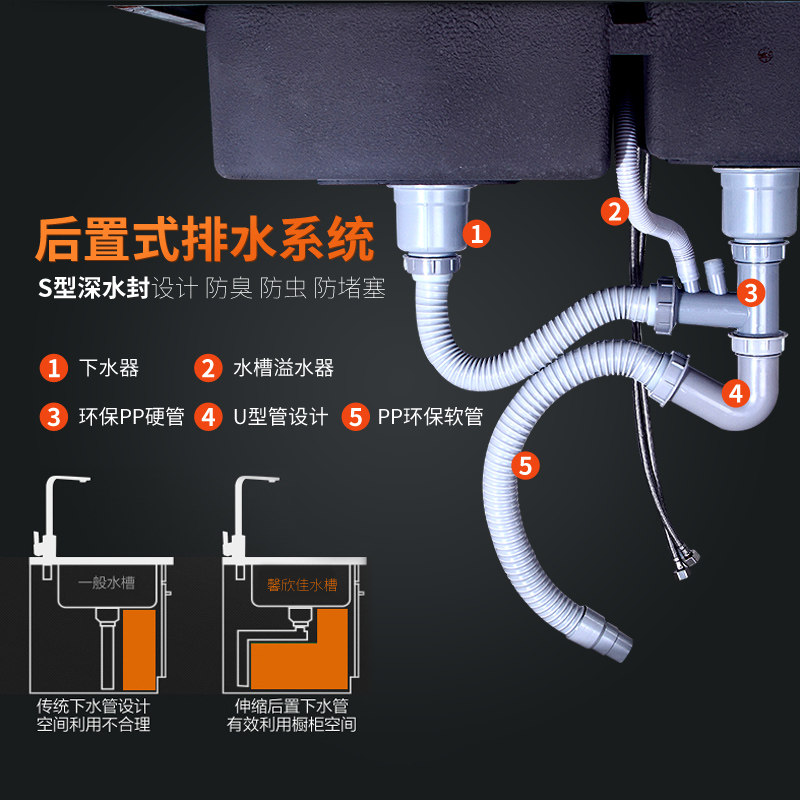 后置式排水系统

S型深水封设计 防臭 防虫 防堵塞

1 下水器
2 水槽溢水器
3 环保PP硬管
4 U型管设计
5 PP环保软管

1
2
3
4
5

一般水槽
传统下水管设计
空间利用不合理

馨欣佳水槽
伸缩后置下水管
有效利用橱柜空间