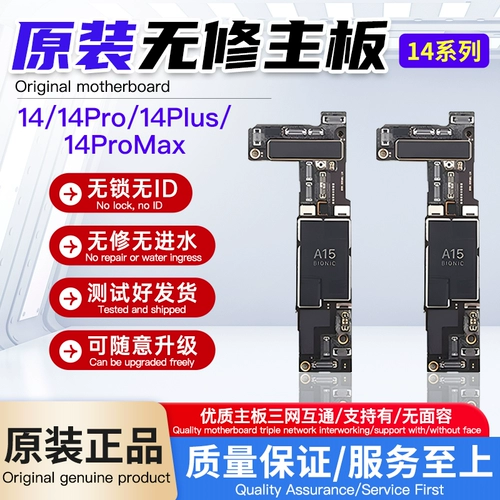 原装无修主板 14系列

Original motherboard

14/14Pro/14Plus/14ProMax

无锁无ID
No lock, no ID

无修无进水
No repair or water ingress

测试好发货
Tested and shipped

可随意升级
Can be upgraded freely

A15 BIONIC

A15 BIONIC

优质主板三网互通/支持有/无面容
Quality motherboard triple network interworking/support with/without face

原装正品
Original genuine product

质量保证/服务至上
Quality Assurance/Service First