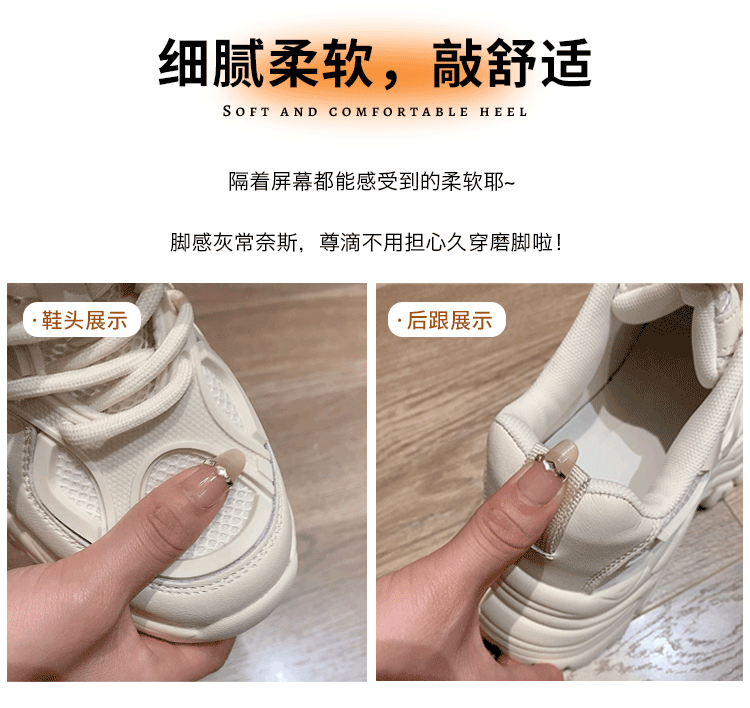 细腻柔软，敲舒适

SOFT AND COMFORTABLE HEEL

隔着屏幕都能感受到的柔软耶~

脚感灰常奈斯，尊滴不用担心久穿磨脚啦！

· 鞋头展示

· 后跟展示