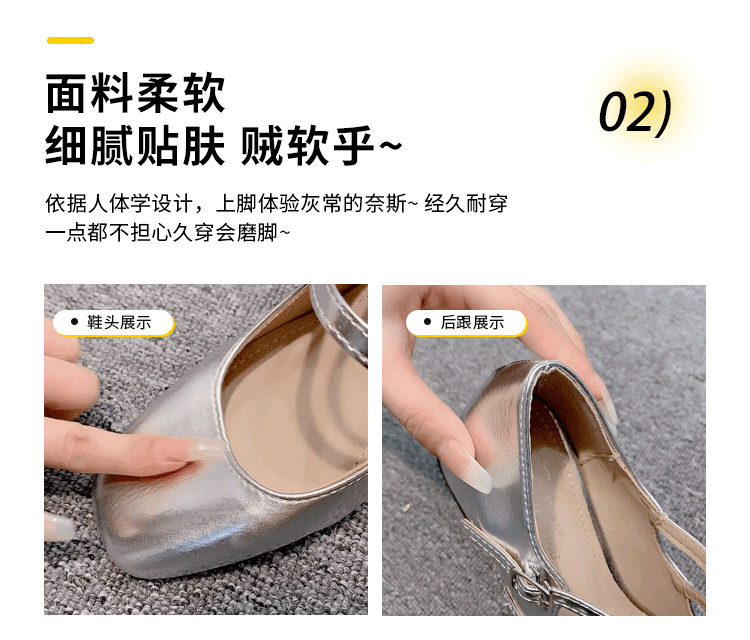 面料柔软
细腻贴肤 贼软乎~

02)

依据人体学设计，上脚体验灰常的奈斯~ 经久耐穿
一点都不担心久穿会磨脚~

鞋头展示

后跟展示