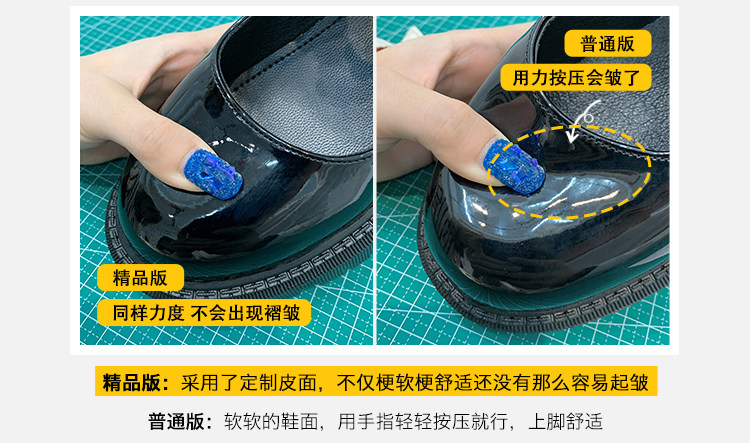 精品版

同样力度 不会出现褶皱

普通版

用力按压会皱了

精品版：采用了定制皮面，不仅梗软梗舒适还没有那么容易起皱

普通版：软软的鞋面，用手指轻轻按压就行，上脚舒适