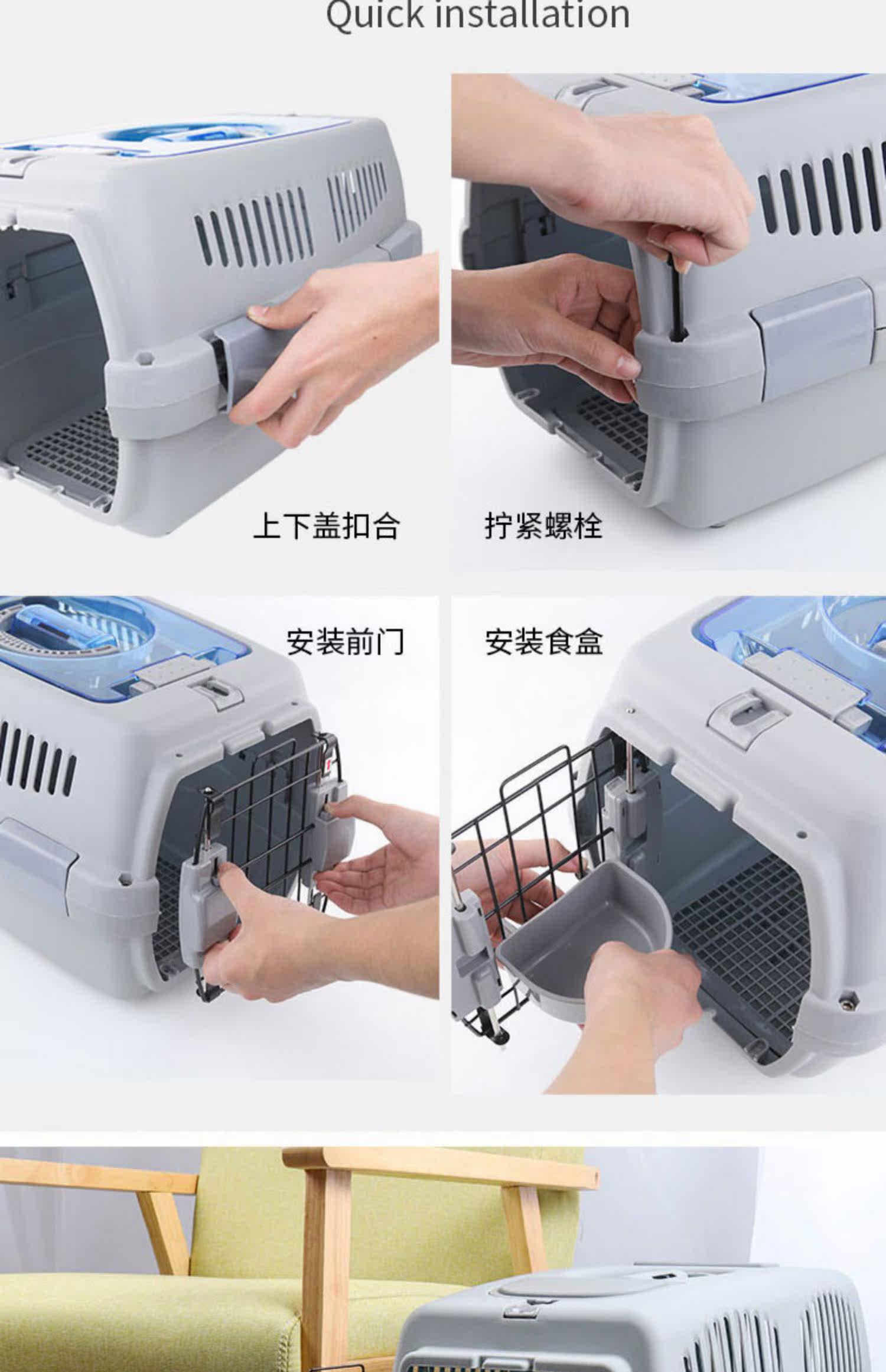 Quick installation

上下盖扣合

拧紧螺栓

安装前门

安装食盒