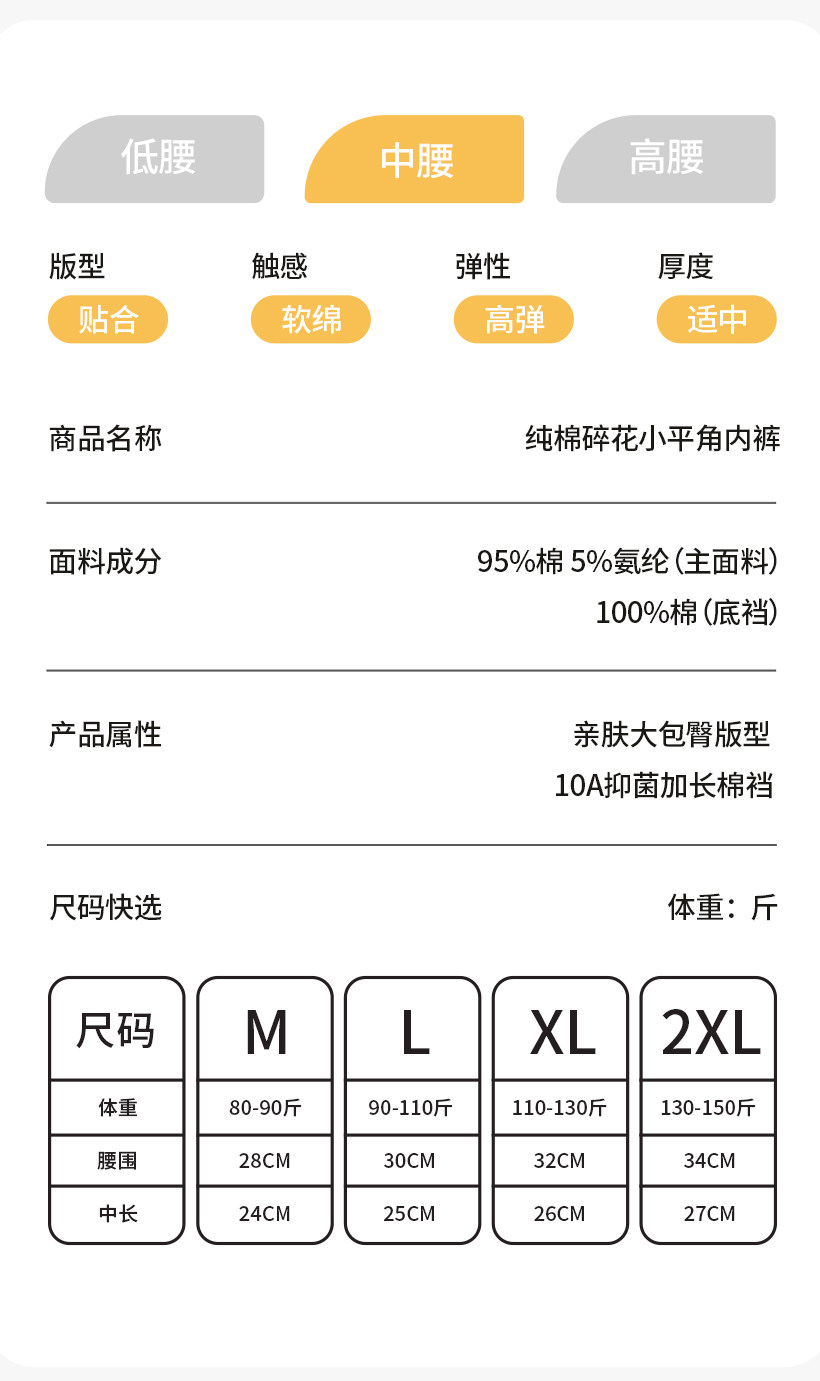 低腰 中腰 高腰

版型
贴合

触感
软绵

弹性
高弹

厚度
适中

商品名称 纯棉碎花小平角内裤

面料成分 95%棉 5%氨纶(主面料)
100%棉(底裆)

产品属性 亲肤大包臀版型
10A抑菌加长棉裆

尺码快选 体重：斤

| 尺码 | M | L | XL | 2XL |
|---|---|---|---|---|
| 体重 | 80-90斤 | 90-110斤 | 110-130斤 | 130-150斤 |
| 腰围 | 28CM | 30CM | 32CM | 34CM |
| 中长 | 24CM | 25CM | 26CM | 27CM |