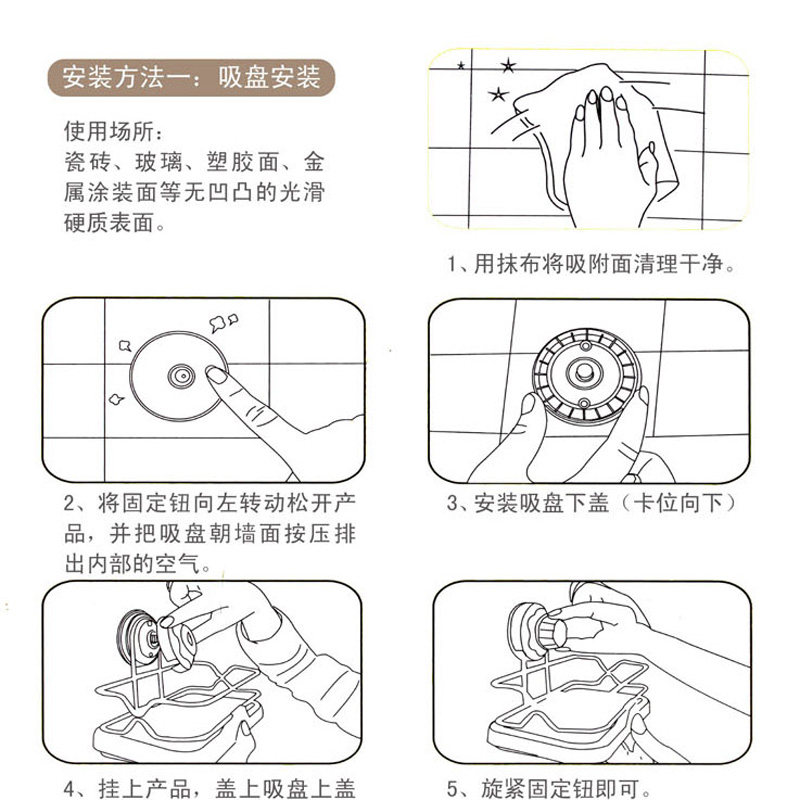 安装方法一：吸盘安装

使用场所：
瓷砖、玻璃、塑胶面、金属涂装面等无凹凸的光滑硬质表面。

1、用抹布将吸附面清理干净。

2、将固定钮向左转动松开产品，并把吸盘朝墙面按压排出内部的空气。

3、安装吸盘下盖（卡位向下）

4、挂上产品，盖上吸盘上盖

5、旋紧固定钮即可。