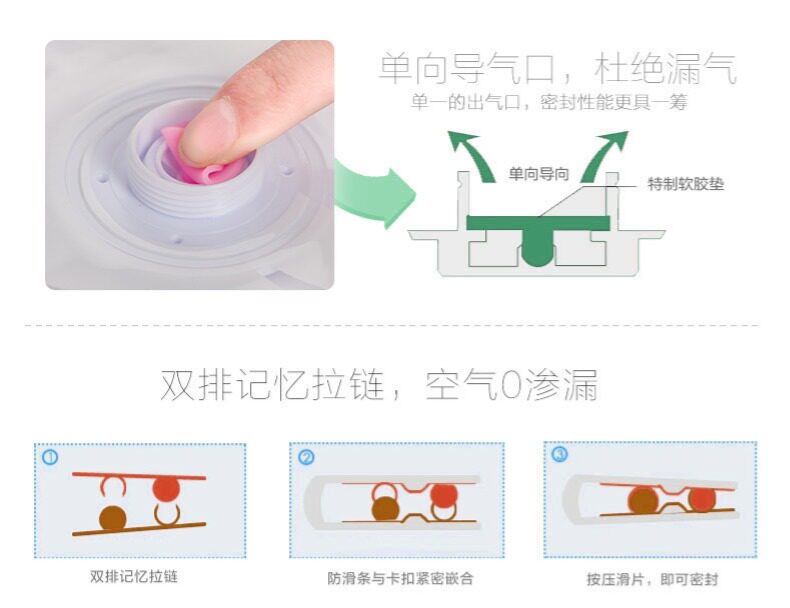 单向导气口，杜绝漏气
单一的出气口，密封性能更具一筹

单向导向
特制软胶垫

双排记忆拉链，空气0渗漏

①
双排记忆拉链

②
防滑条与卡扣紧密嵌合

③
按压滑片，即可密封