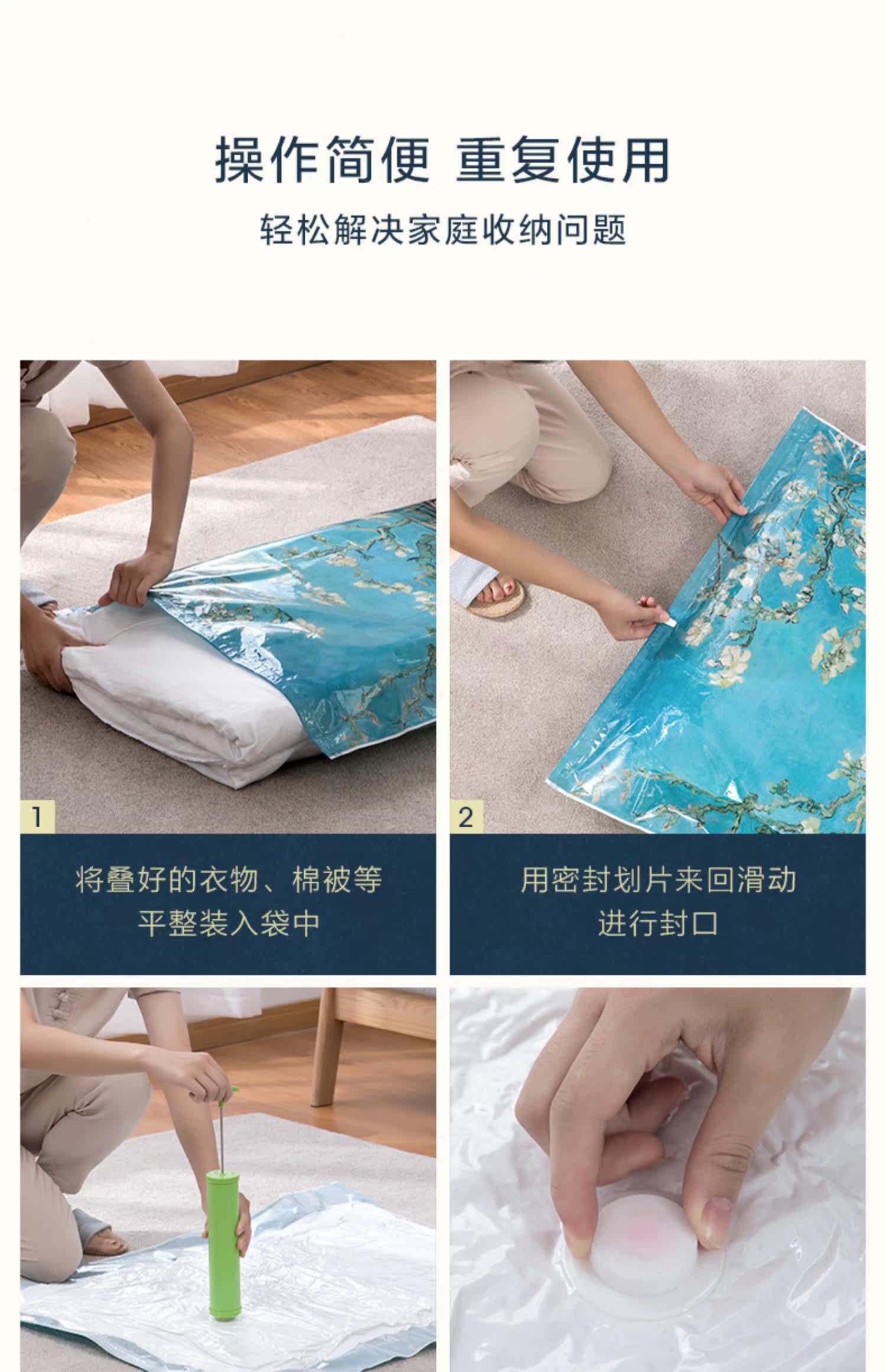 操作简便 重复使用

轻松解决家庭收纳问题

1

将叠好的衣物、棉被等平整装入袋中

2

用密封划片来回滑动进行封口