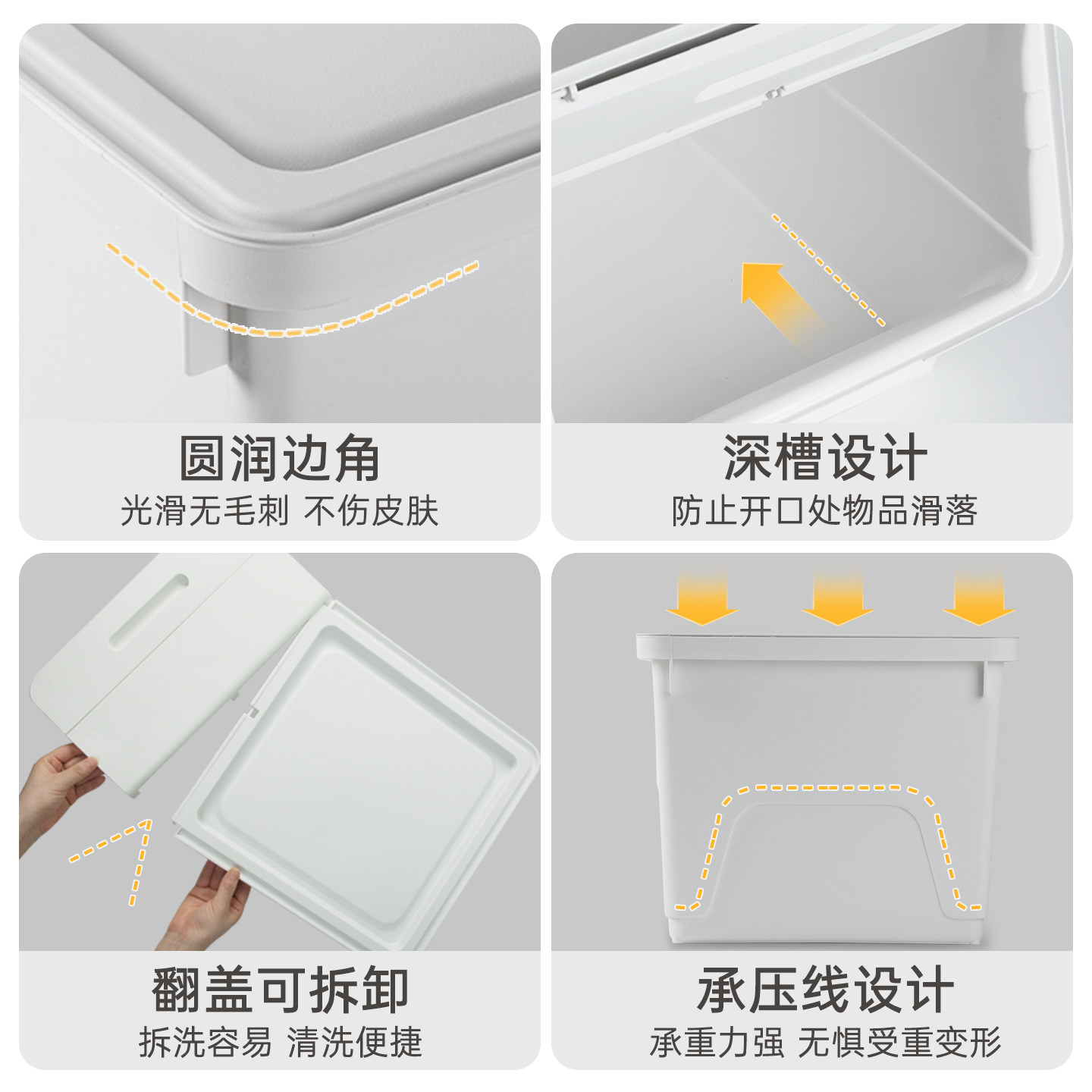 圆润边角
光滑无毛刺 不伤皮肤

深槽设计
防止开口处物品滑落

翻盖可拆卸
拆洗容易 清洗便捷

承压线设计
承重力强 无惧受重变形