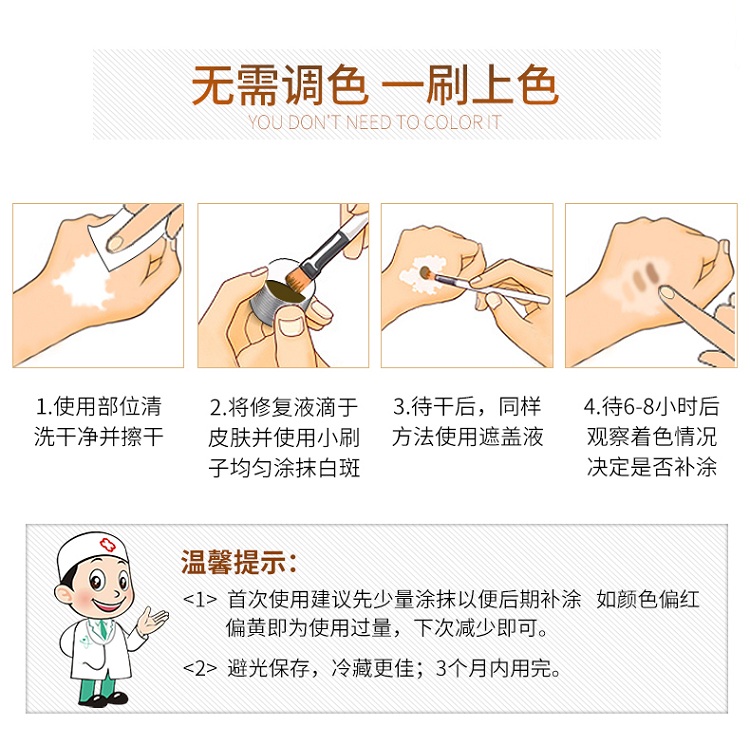 无需调色 一刷上色
YOU DON'T NEED TO COLOR IT

1.使用部位清洗干净并擦干

2.将修复液滴于皮肤并使用小刷子均匀涂抹白斑

3.待干后，同样方法使用遮盖液

4.待6-8小时后观察着色情况决定是否补涂

温馨提示：
<1> 首次使用建议先少量涂抹以便后期补涂 如颜色偏红偏黄即为使用过量，下次减少即可。
<2> 避光保存，冷藏更佳；3个月内用完。