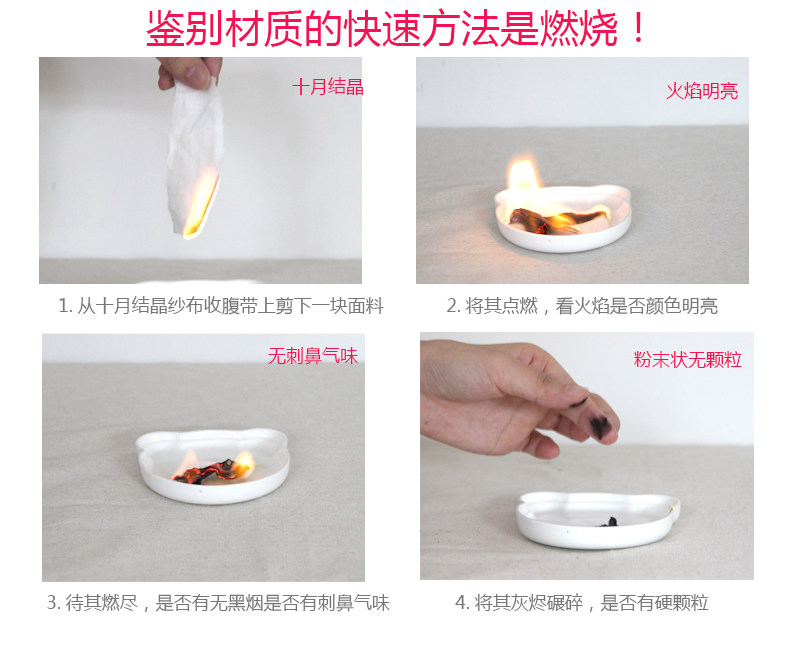 鉴别材质的快速方法是燃烧！

十月结晶

1. 从十月结晶纱布收腹带上剪下一块面料

火焰明亮

2. 将其点燃，看火焰是否颜色明亮

无刺鼻气味

3. 待其燃尽，是否有无黑烟是否有刺鼻气味

粉末状无颗粒

4. 将其灰烬碾碎，是否有硬颗粒