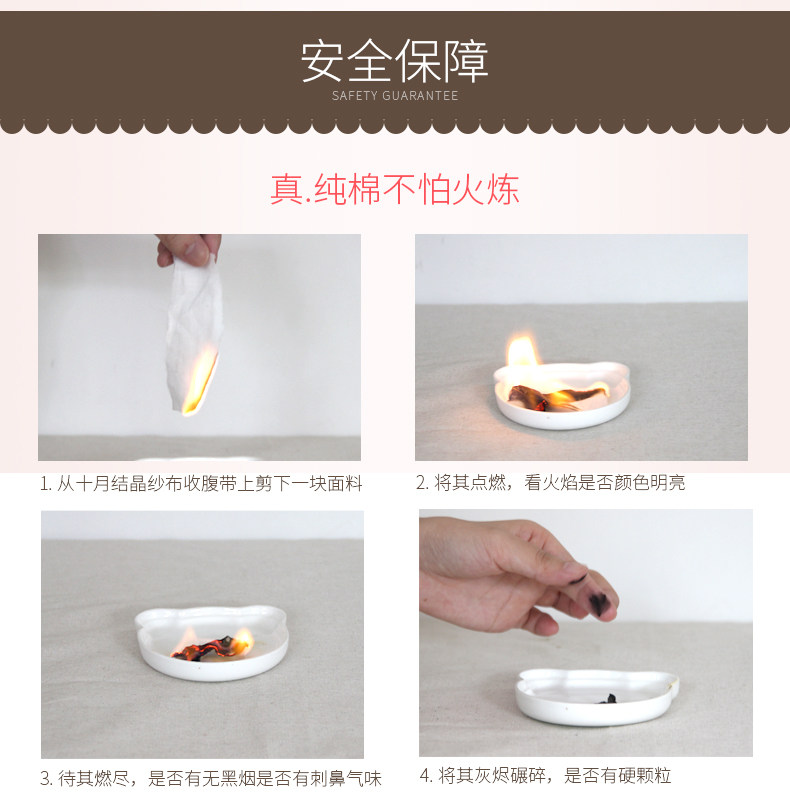 安全保障
SAFETY GUARANTEE

真.纯棉不怕火炼

1. 从十月结晶纱布收腹带上剪下一块面料

2. 将其点燃，看火焰是否颜色明亮

3. 待其燃尽，是否有无黑烟是否有刺鼻气味

4. 将其灰烬碾碎，是否有硬颗粒