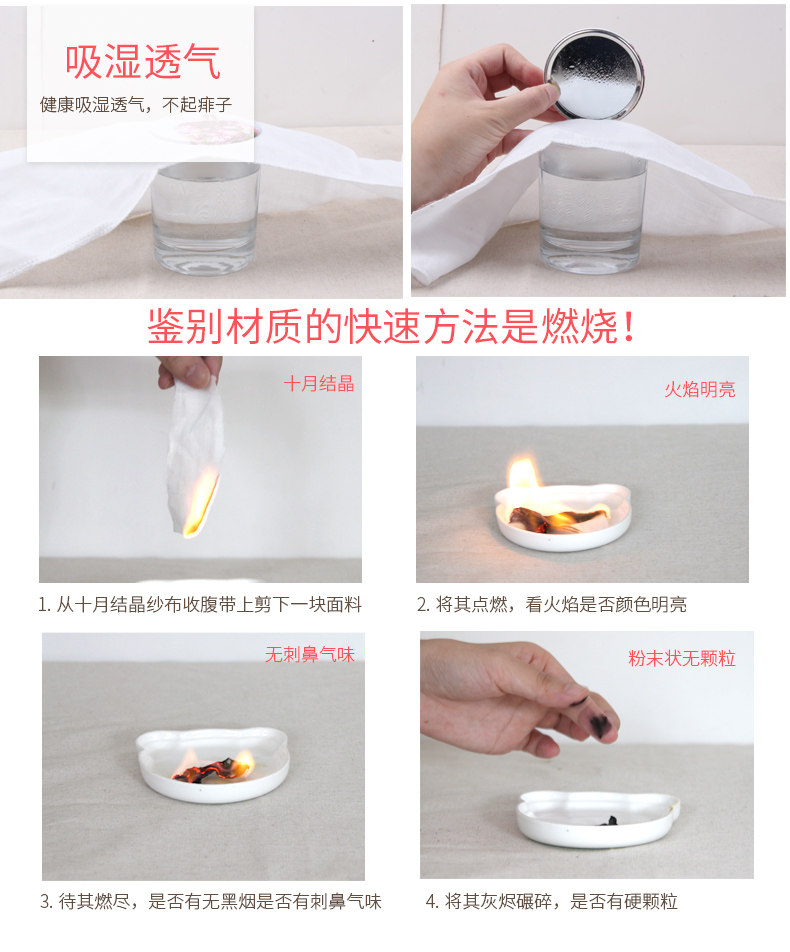 吸湿透气

健康吸湿透气，不起痱子

鉴别材质的快速方法是燃烧！

十月结晶

1.从十月结晶纱布收腹带上剪下一块面料

火焰明亮

2.将其点燃，看火焰是否颜色明亮

无刺鼻气味

3.待其燃尽，是否有无黑烟是否有刺鼻气味

粉末状无颗粒

4.将其灰烬碾碎，是否有硬颗粒