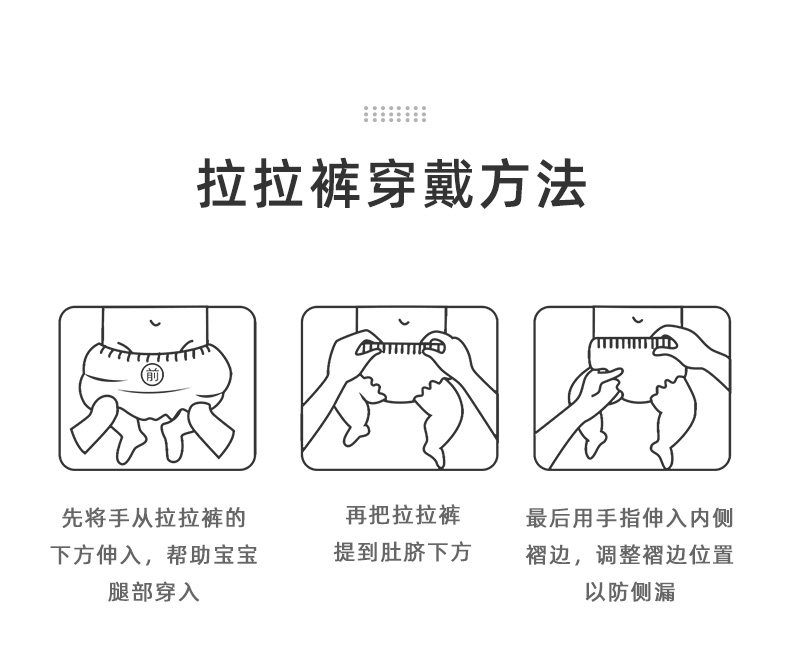 拉拉裤穿戴方法

前

先将手从拉拉裤的下方伸入，帮助宝宝腿部穿入

再把拉拉裤提到肚脐下方

最后用手指伸入内侧褶边，调整褶边位置以防侧漏