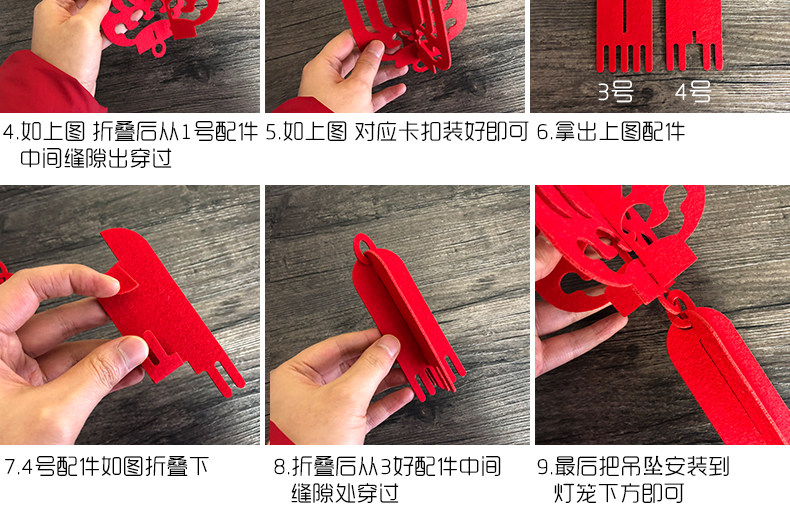 3号 4号

4.如上图 折叠后从1号配件中间缝隙出穿过

5.如上图 对应卡扣装好即可

6.拿出上图配件

7.4号配件如图折叠下

8.折叠后从3好配件中间缝隙处穿过

9.最后把吊坠安装到灯笼下方即可