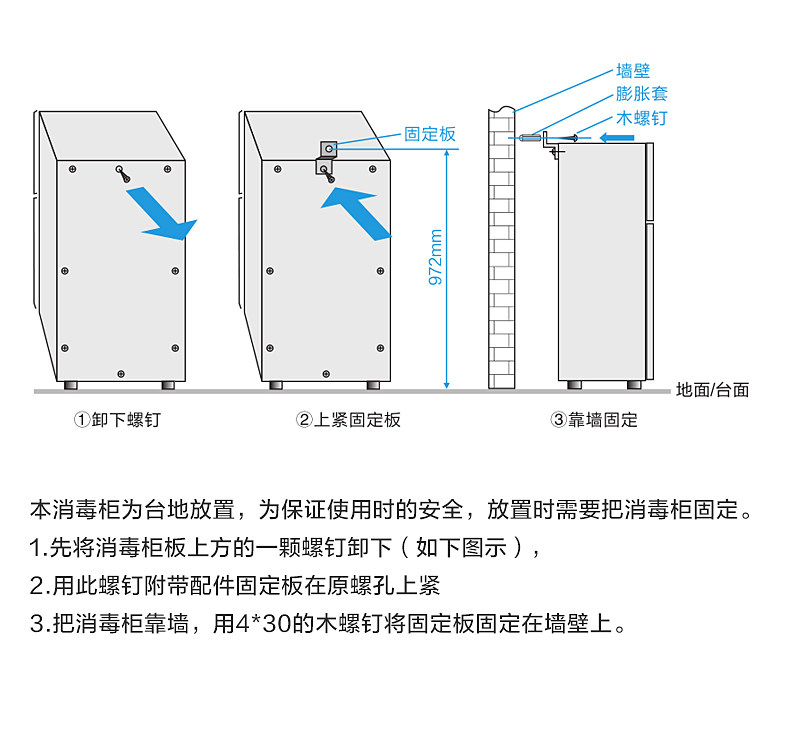 墙壁
膨胀套
木螺钉
固定板
972mm
地面/台面
①卸下螺钉
②上紧固定板
③靠墙固定

本消毒柜为台地放置，为保证使用时的安全，放置时需要把消毒柜固定。
1.先将消毒柜板上方的一颗螺钉卸下（如下图示），
2.用此螺钉附带配件固定板在原螺孔上紧
3.把消毒柜靠墙，用4*30的木螺钉将固定板固定在墙壁上。