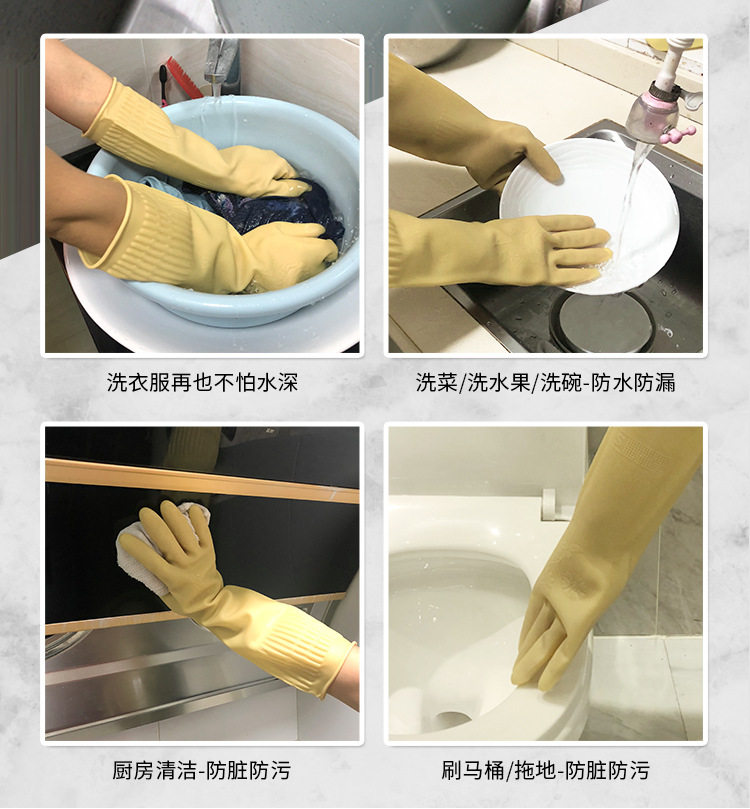 洗衣服再也不怕水深

洗菜/洗水果/洗碗-防水防漏

厨房清洁-防脏防污

刷马桶/拖地-防脏防污