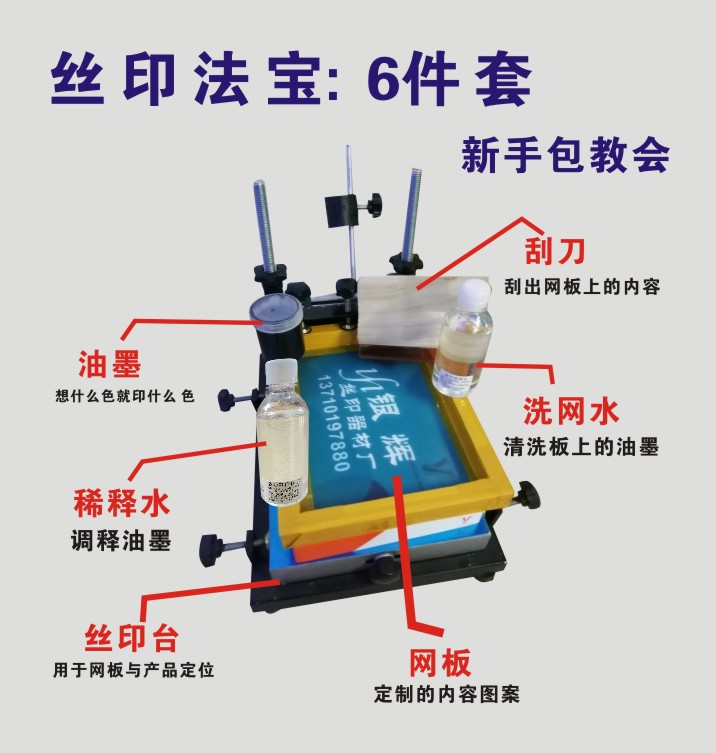 丝印法宝: 6件套

新手包教会

刮刀
刮出网板上的内容

油墨
想什么色就印什么色

洗网水
清洗板上的油墨

稀释水
调释油墨

丝印台
用于网板与产品定位

网板
定制的内容图案

银辉
丝印器材厂
13710197880