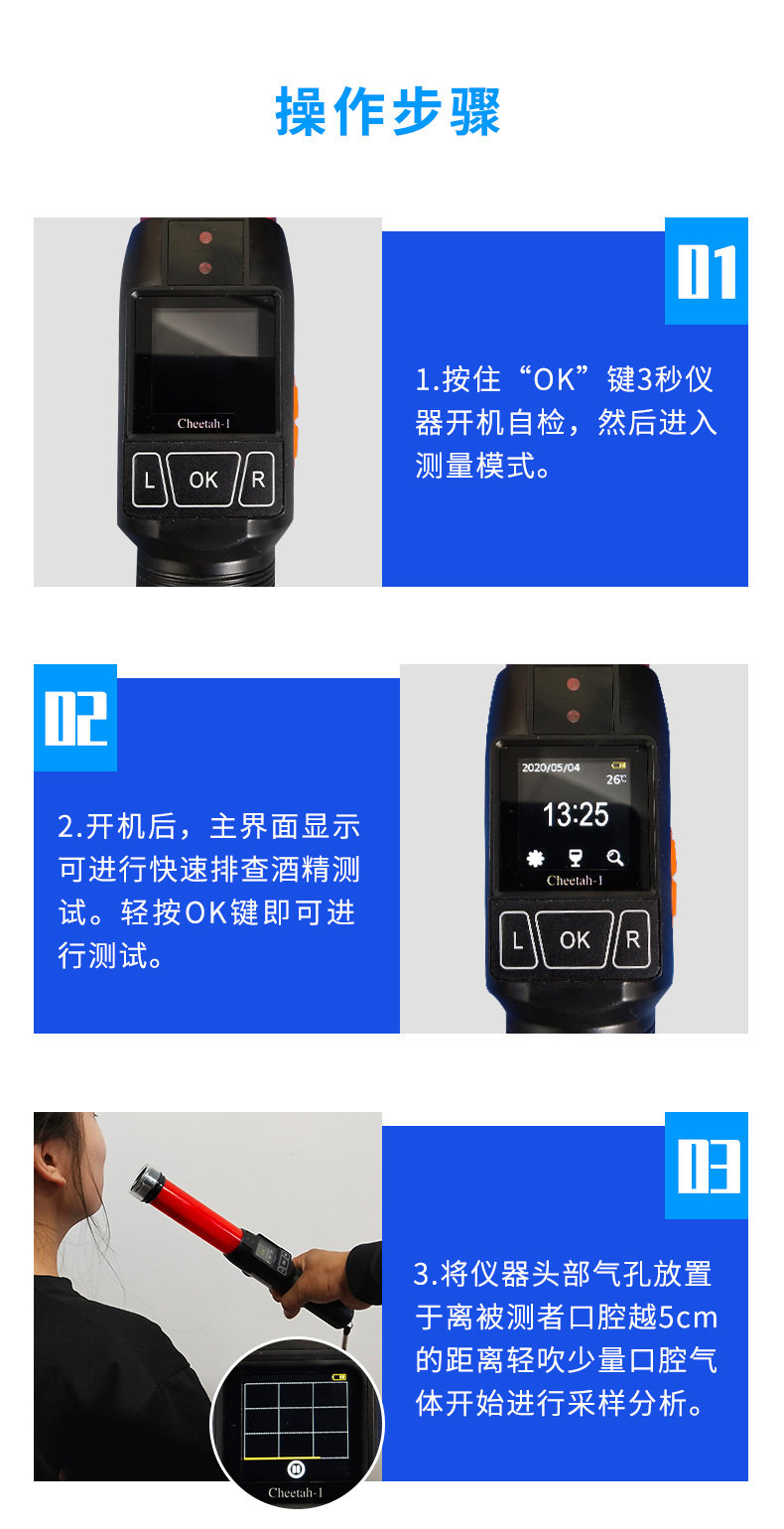 操作步骤

Cheetah-1

L OK R

01

1.按住“OK”键3秒仪器开机自检，然后进入测量模式。

02

2.开机后，主界面显示可进行快速排查酒精测试。轻按OK键即可进行测试。

2020/05/04

26℃

13:25

Cheetah-1

L OK R

03

3.将仪器头部气孔放置于离被测者口腔越5cm的距离轻吹少量口腔气体开始进行采样分析。

Cheetah-1