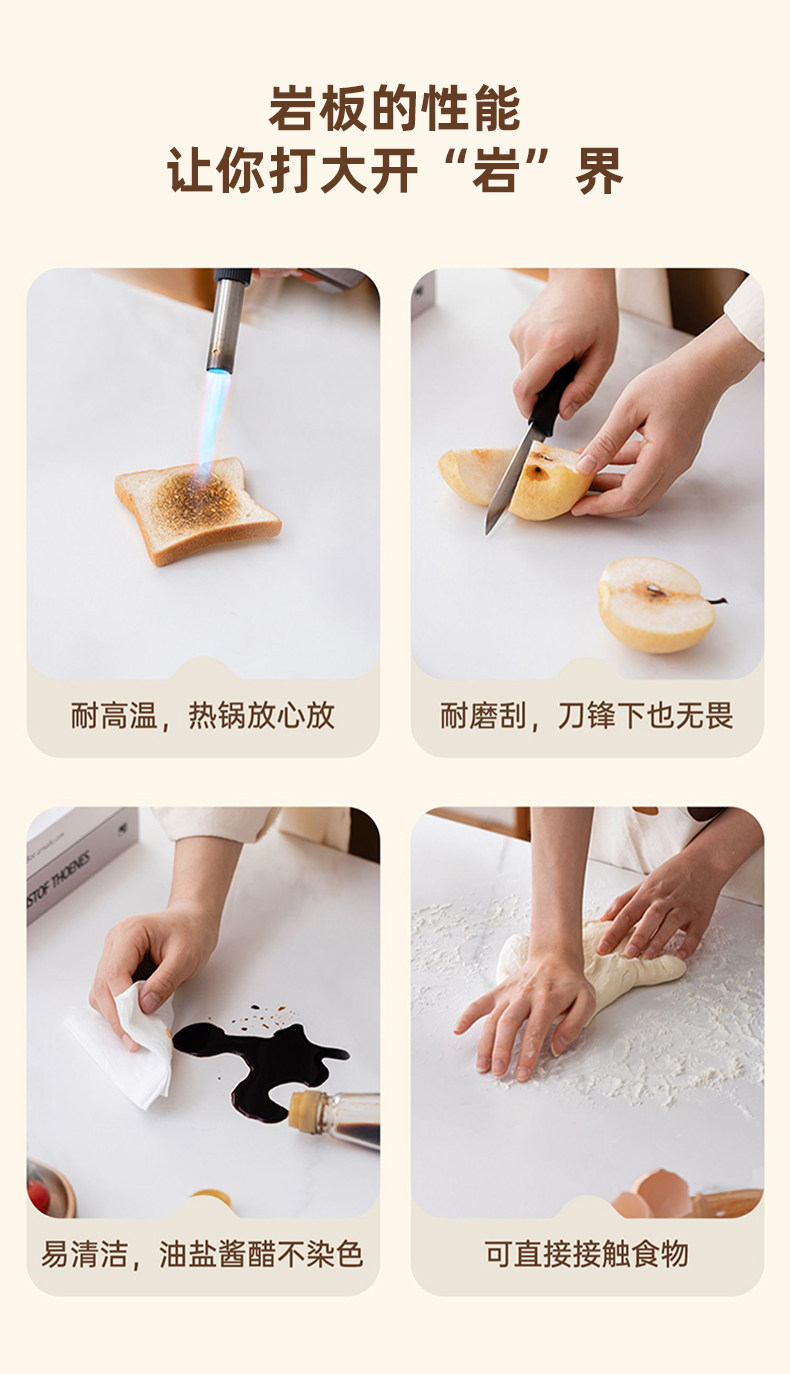 岩板的性能
让你打大开“岩”界

耐高温，热锅放心放

耐磨刮，刀锋下也无畏

STOF THOENES

易清洁，油盐酱醋不染色

可直接接触食物