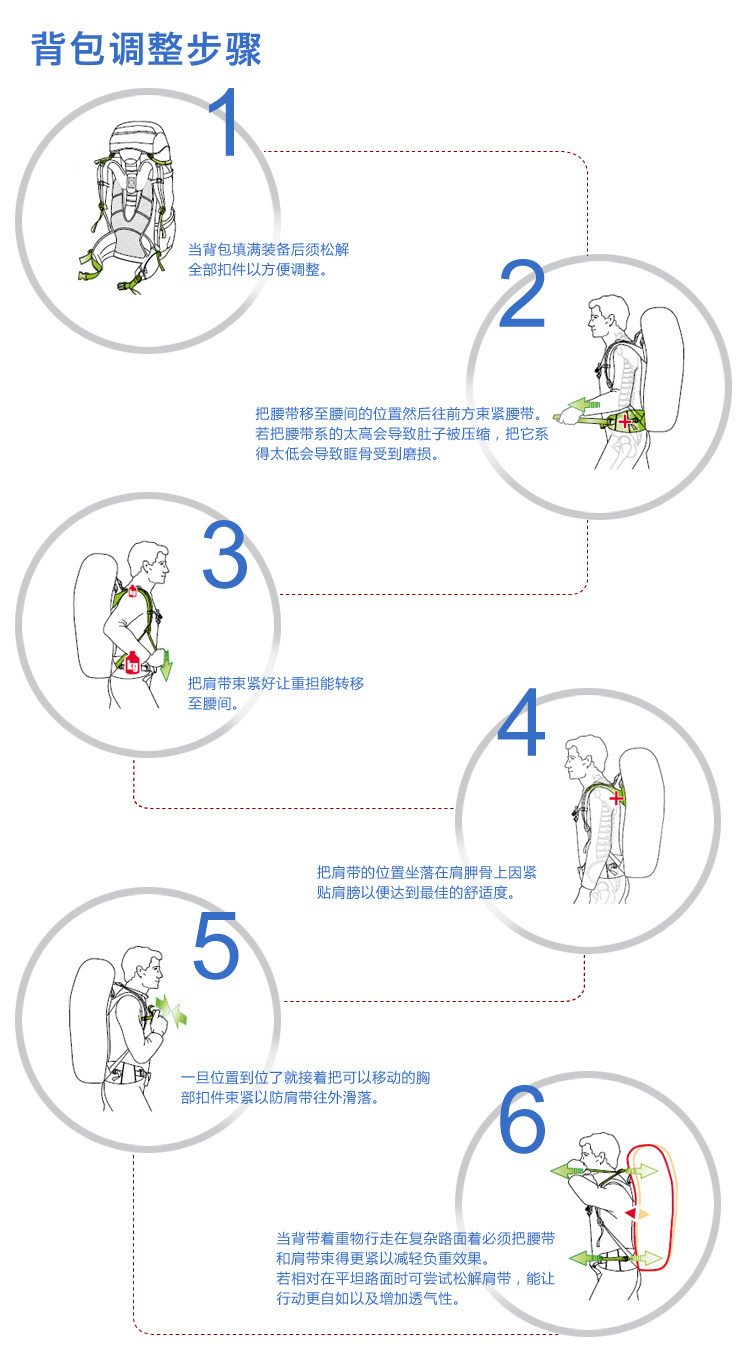 背包调整步骤

1

当背包填满装备后须松解全部扣件以方便调整。

2

把腰带移至腰间的位置然后往前方束紧腰带。若把腰带系的太高会导致肚子被压缩，把它系得太低会导致眶骨受到磨损。

3

kg

把肩带束紧好让重担能转移至腰间。

4

把肩带的位置坐落在肩胛骨上因紧贴肩膀以便达到最佳的舒适度。

5

一旦位置到位了就接着把可以移动的胸部扣件束紧以防肩带往外滑落。

6

当背带着重物行走在复杂路面着必须把腰带和肩带束得更紧以减轻负重效果。
若相对在平坦路面时可尝试松解肩带，能让行动更自如以及增加透气性。