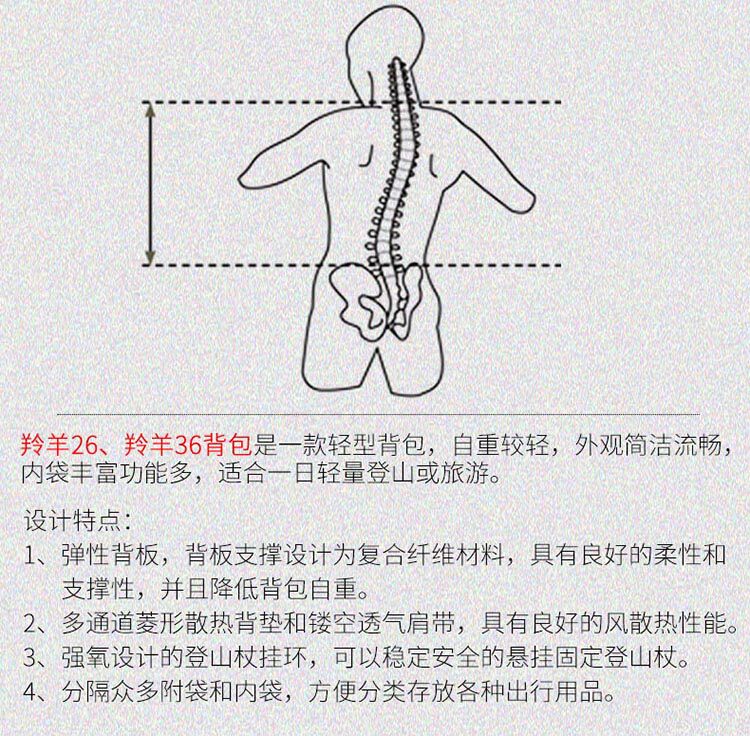 羚羊26、羚羊36背包是一款轻型背包，自重较轻，外观简洁流畅，内袋丰富功能多，适合一日轻量登山或旅游。

设计特点：
1、弹性背板，背板支撑设计为复合纤维材料，具有良好的柔性和支撑性，并且降低背包自重。
2、多通道菱形散热背垫和镂空透气肩带，具有良好的风散热性能。
3、强氧设计的登山杖挂环，可以稳定安全的悬挂固定登山杖。
4、分隔众多附袋和内袋，方便分类存放各种出行用品。