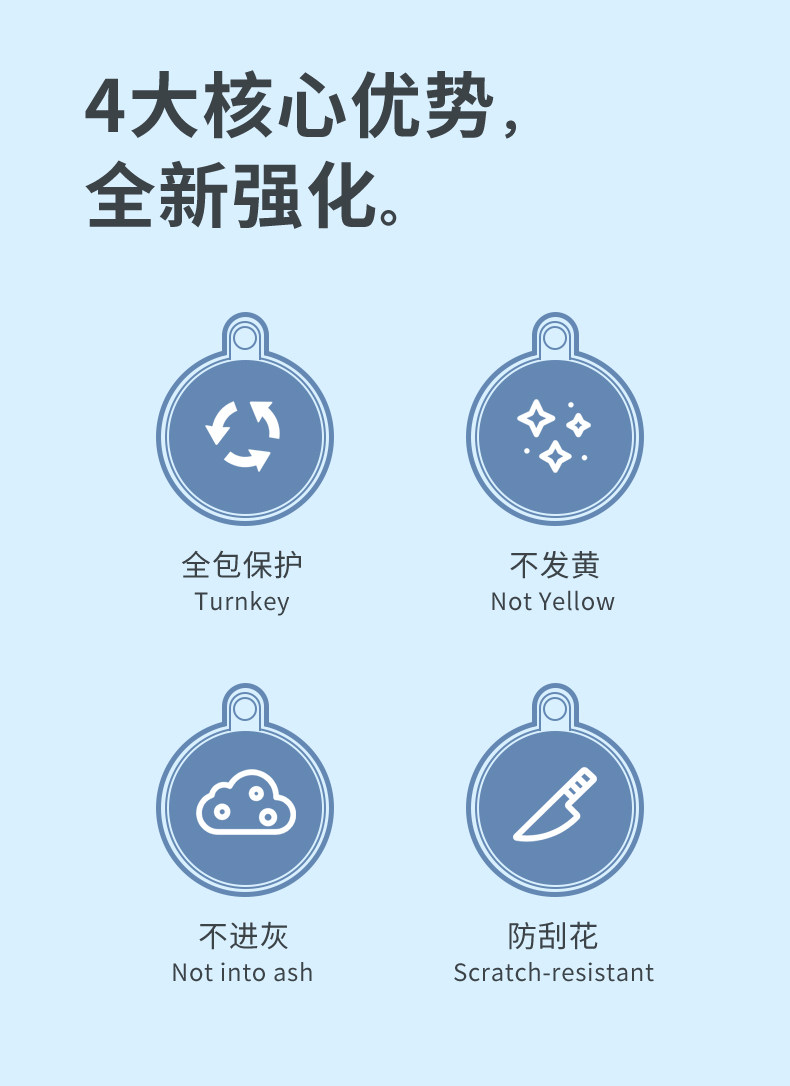 4大核心优势，
全新强化。

全包保护
Turnkey

不发黄
Not Yellow

不进灰
Not into ash

防刮花
Scratch-resistant