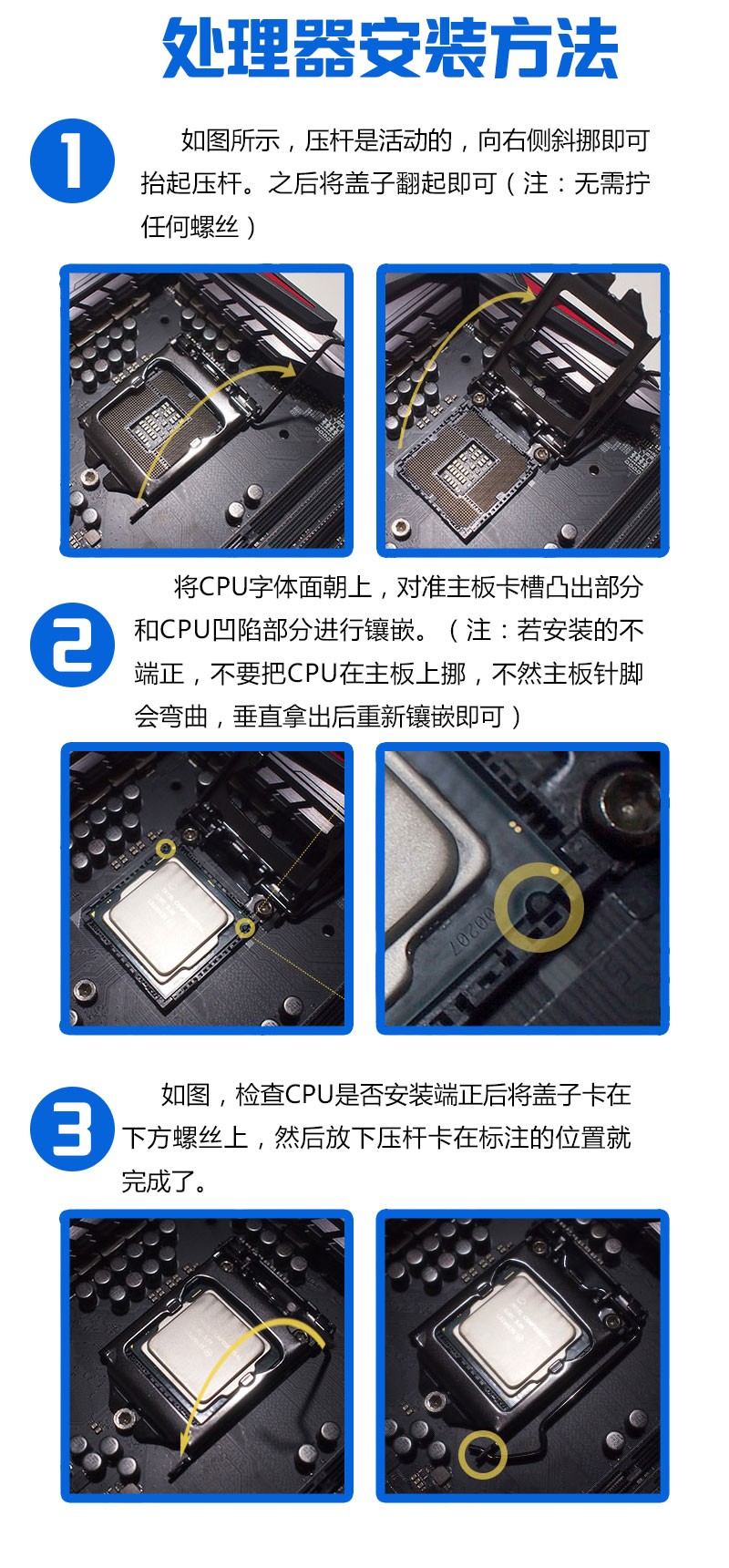 处理器安装方法

1

如图所示，压杆是活动的，向右侧斜挪即可抬起压杆。之后将盖子翻起即可（注：无需拧任何螺丝）

2

将CPU字体面朝上，对准主板卡槽凸出部分和CPU凹陷部分进行镶嵌。（注：若安装的不端正，不要把CPU在主板上挪，不然主板针脚会弯曲，垂直拿出后重新镶嵌即可）

3

如图，检查CPU是否安装端正后将盖子卡在下方螺丝上，然后放下压杆卡在标注的位置就完成了。