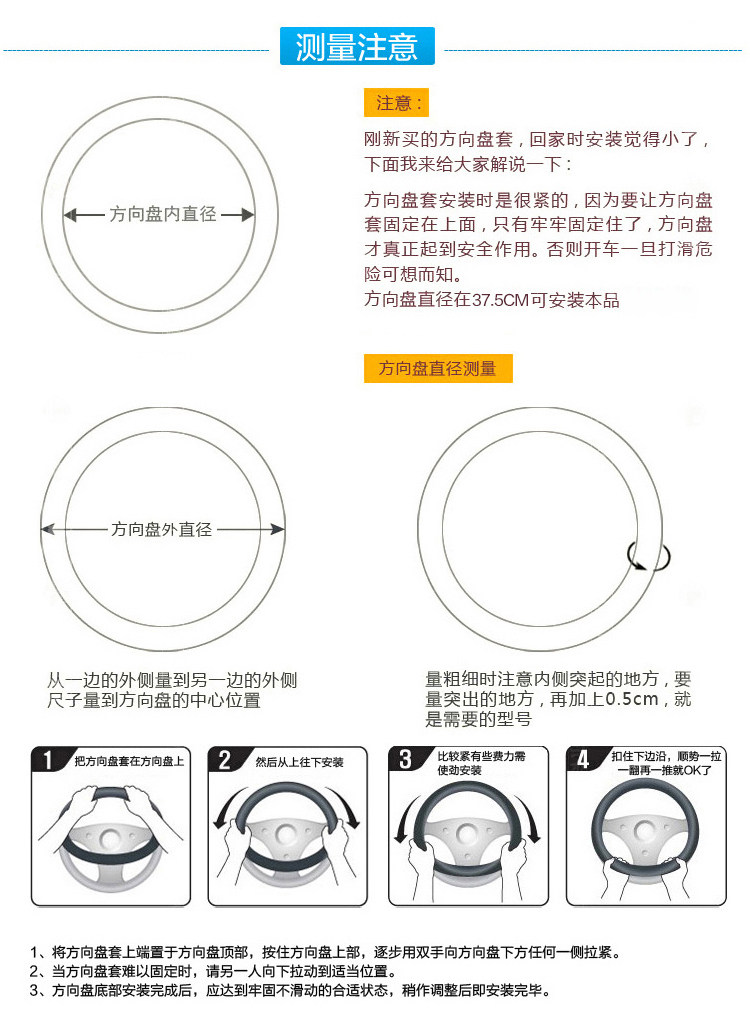 测量注意

方向盘内直径

注意：

刚新买的方向盘套，回家时安装觉得小了，下面我来给大家解说一下：

方向盘套安装时是很紧的，因为要让方向盘套固定在上面，只有牢牢固定住了，方向盘才真正起到安全作用。否则开车一旦打滑危险可想而知。
方向盘直径在37.5CM可安装本品

方向盘直径测量

方向盘外直径

从一边的外侧量到另一边的外侧
尺子量到方向盘的中心位置

量粗细时注意内侧突起的地方，要量突出的地方，再加上0.5cm，就是需要的型号

1 把方向盘套在方向盘上

2 然后从上往下安装

3 比较紧有些费力需使劲安装

4 扣住下边沿，顺势一拉一翻再一推就OK了

1、将方向盘套上端置于方向盘顶部，按住方向盘上部，逐步用双手向方向盘下方任何一侧拉紧。
2、当方向盘套难以固定时，请另一人向下拉动到适当位置。
3、方向盘底部安装完成后，应达到牢固不滑动的合适状态，稍作调整后即安装完毕。