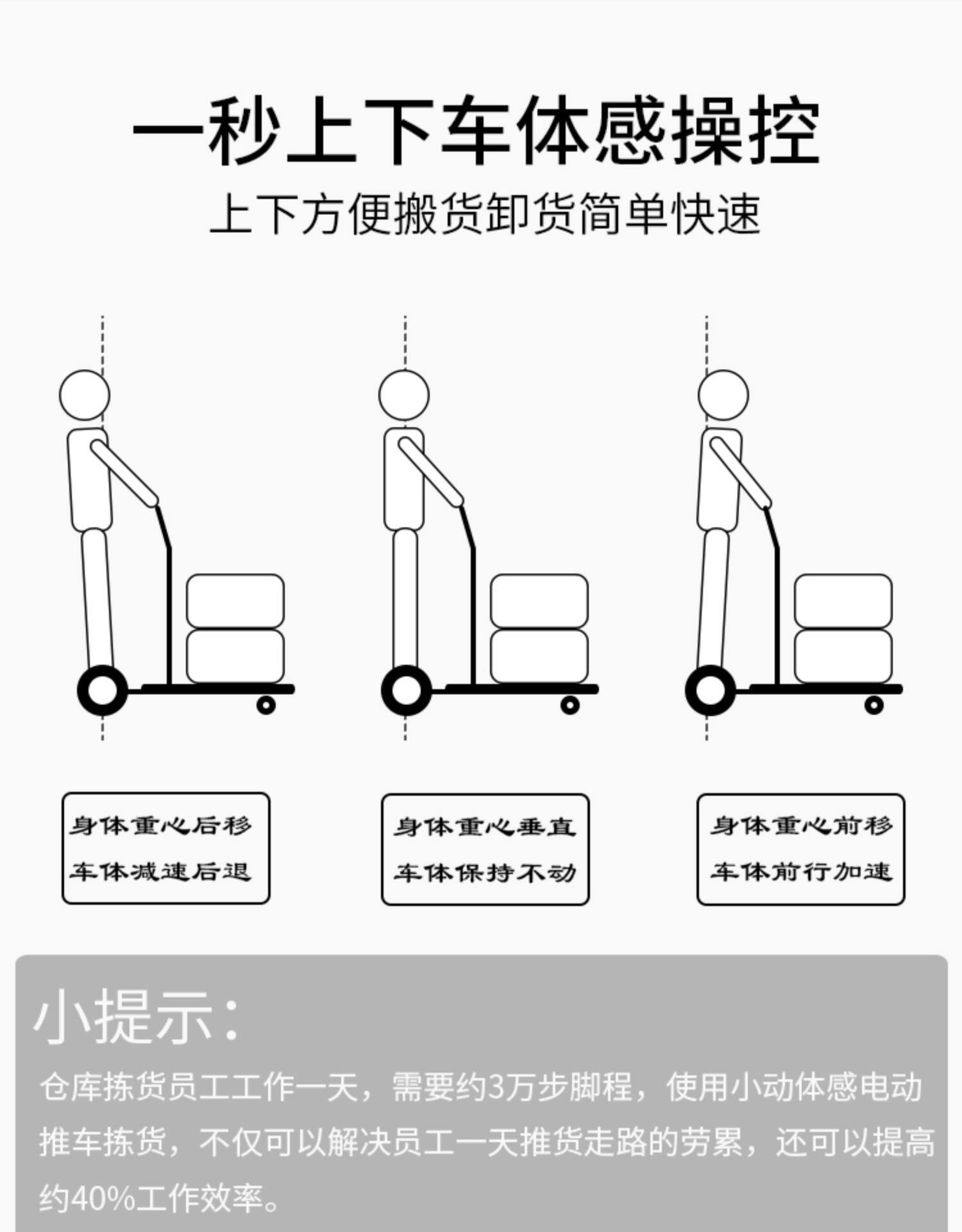 一秒上下车体感操控
上下方便搬货卸货简单快速

身体重心后移
车体减速后退

身体重心垂直
车体保持不动

身体重心前移
车体前行加速

小提示:
仓库拣货员工工作一天，需要约3万步脚程，使用小动体感电动推车拣货，不仅可以解决员工一天推货走路的劳累，还可以提高约40%工作效率。