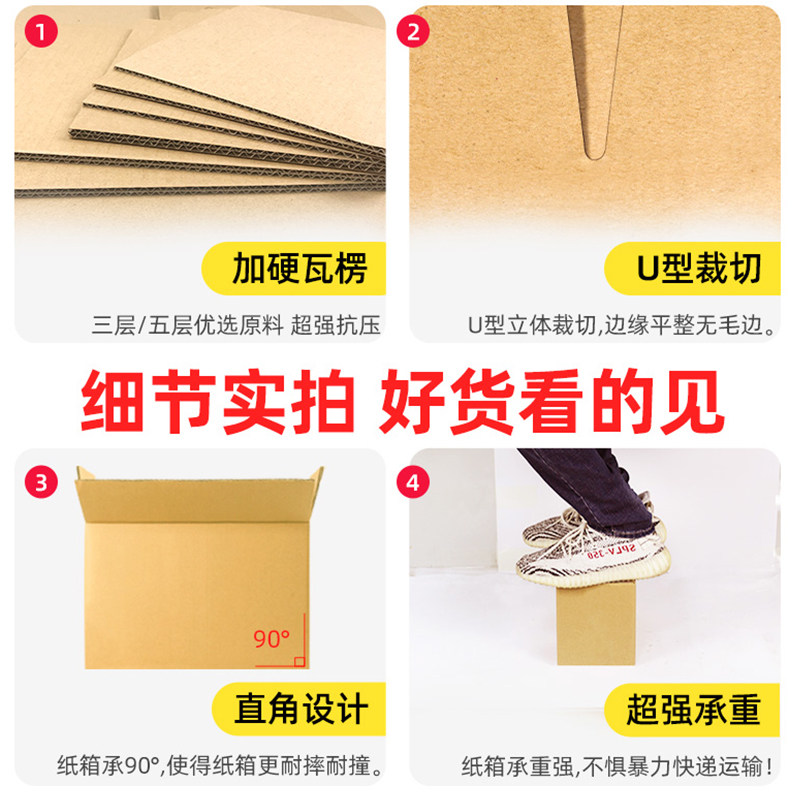 1

加硬瓦楞

三层/五层优选原料 超强抗压

2

U型裁切

U型立体裁切,边缘平整无毛边。

细节实拍 好货看的见

3

90°

直角设计

纸箱承90°,使得纸箱更耐摔耐撞。

4

SPLY-350

超强承重

纸箱承重强,不惧暴力快递运输!